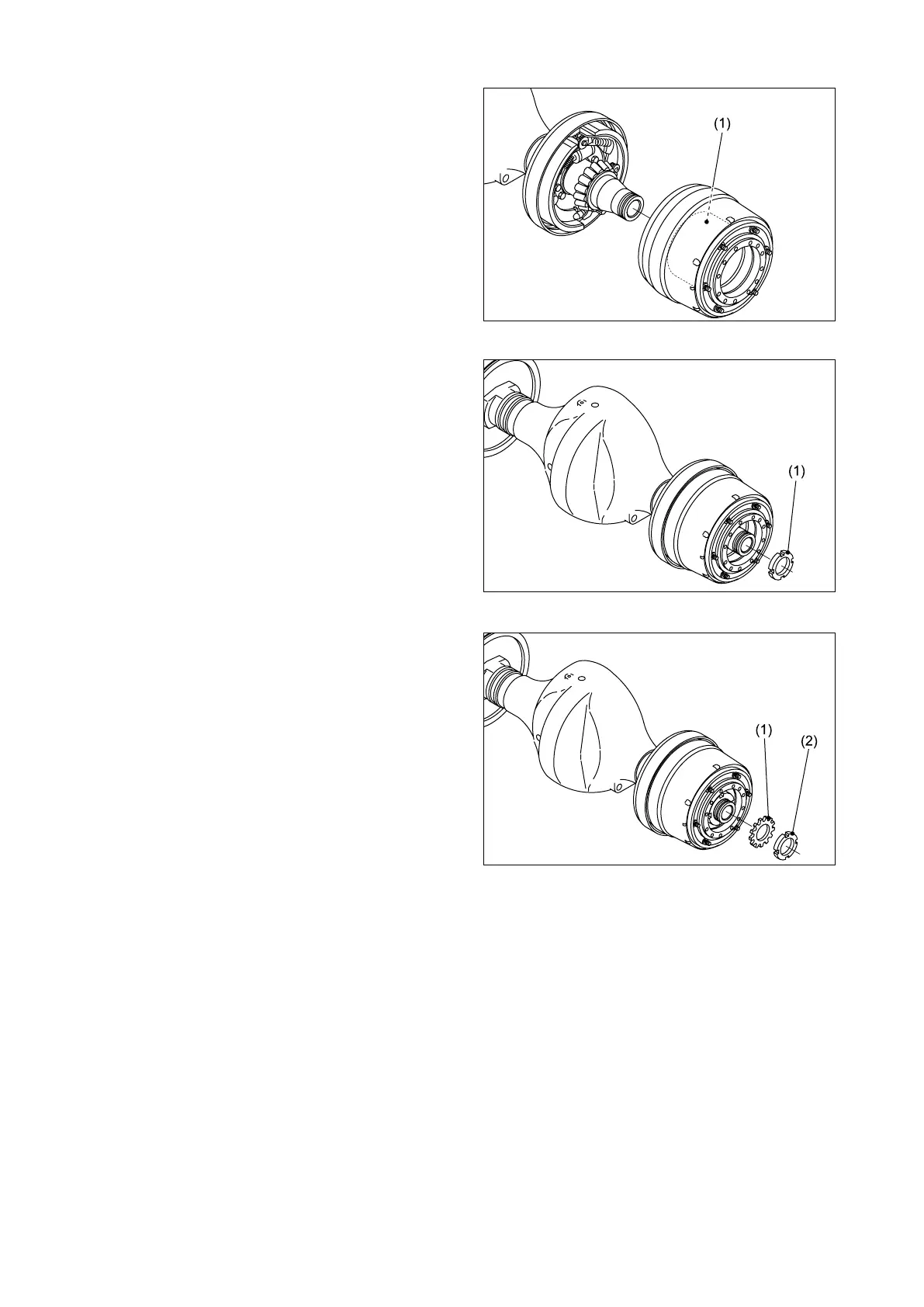 (1)

(1)

(1)
(2)