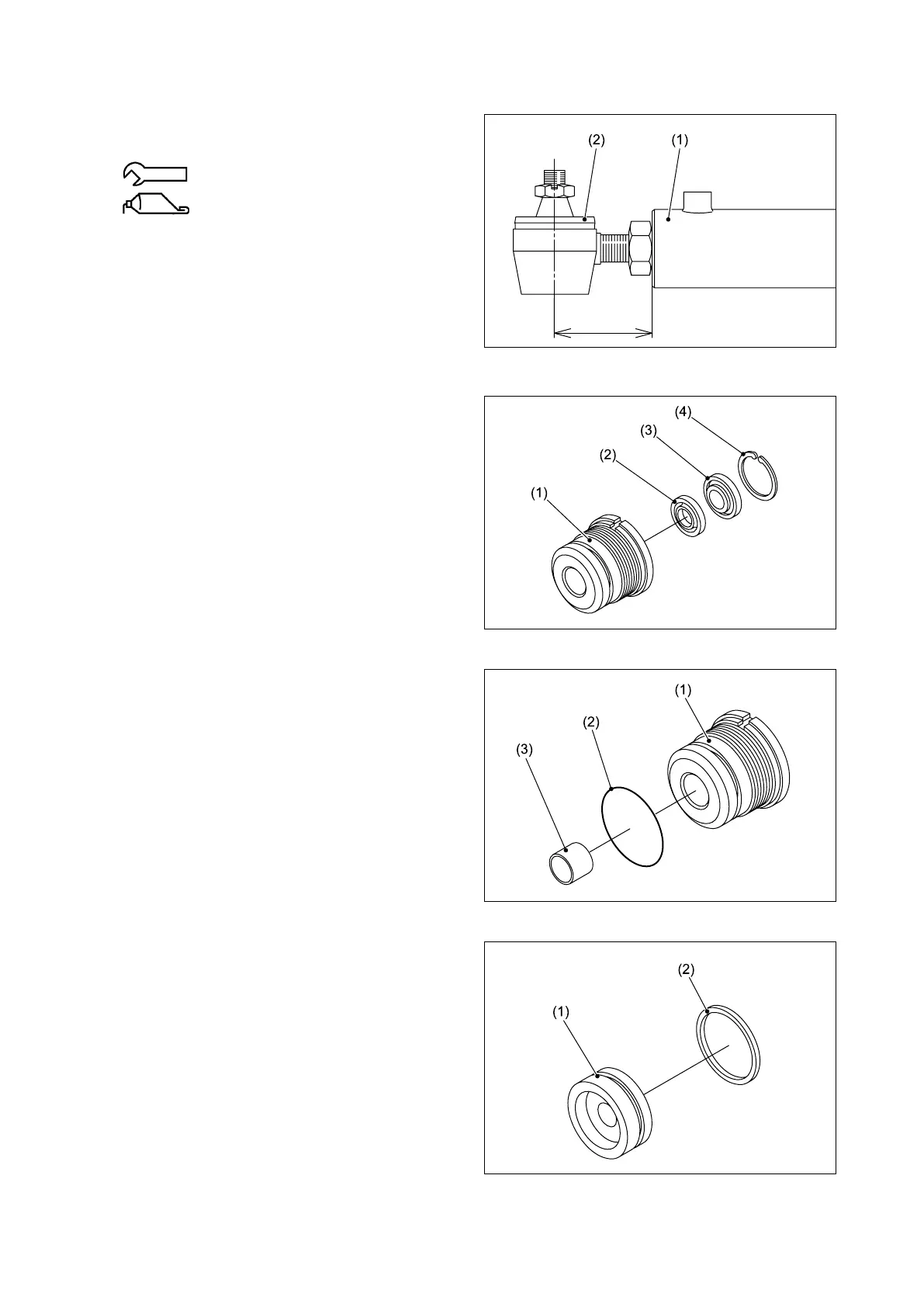 (2)
(1)

(4)
(3)
(2)
(1)

(1)
(2)
(3)

(2)
(1)