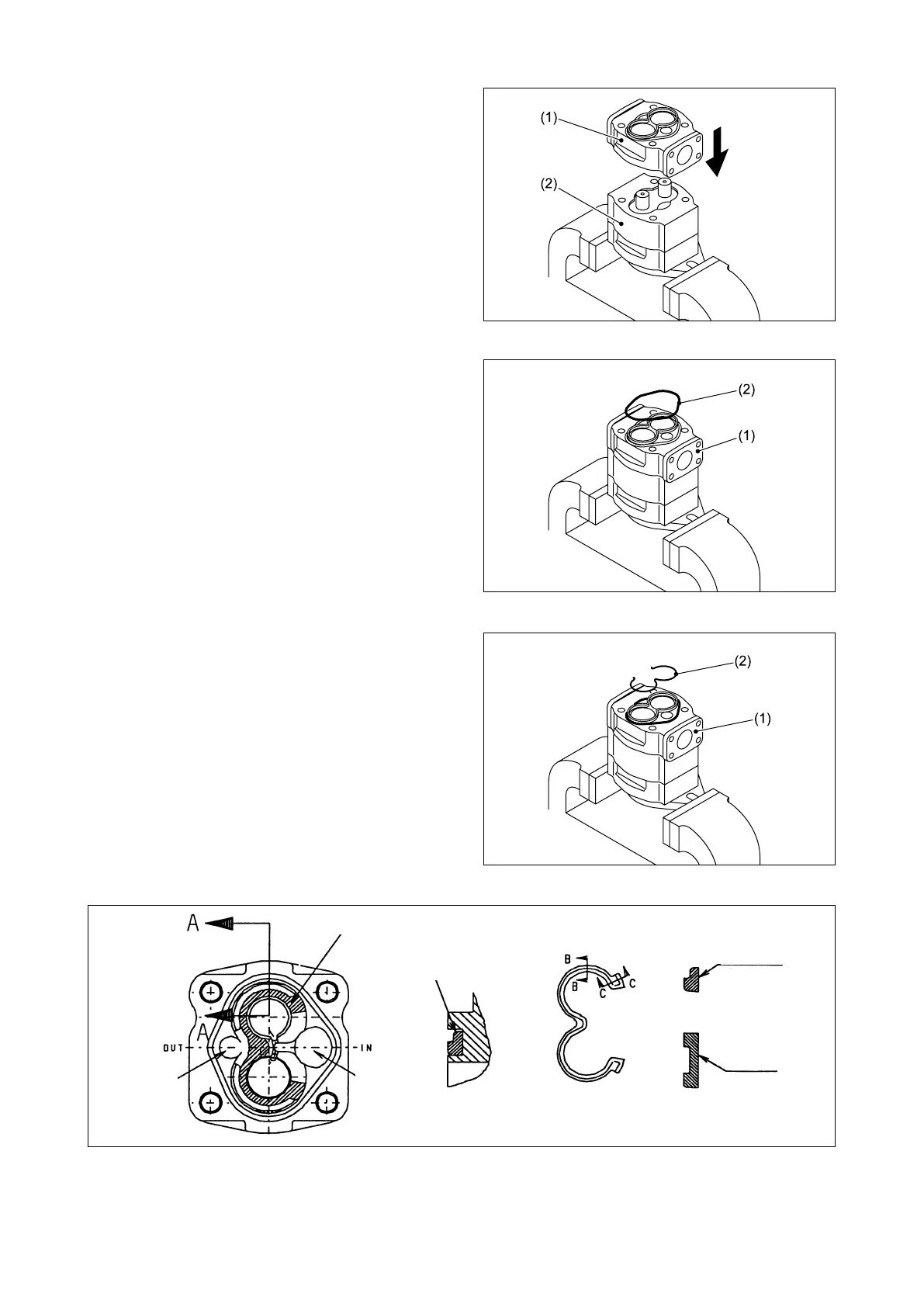 (1)
(2)

(2)
(1)

(2)
(1)

A
A
OUT
IN
B
B
C
C