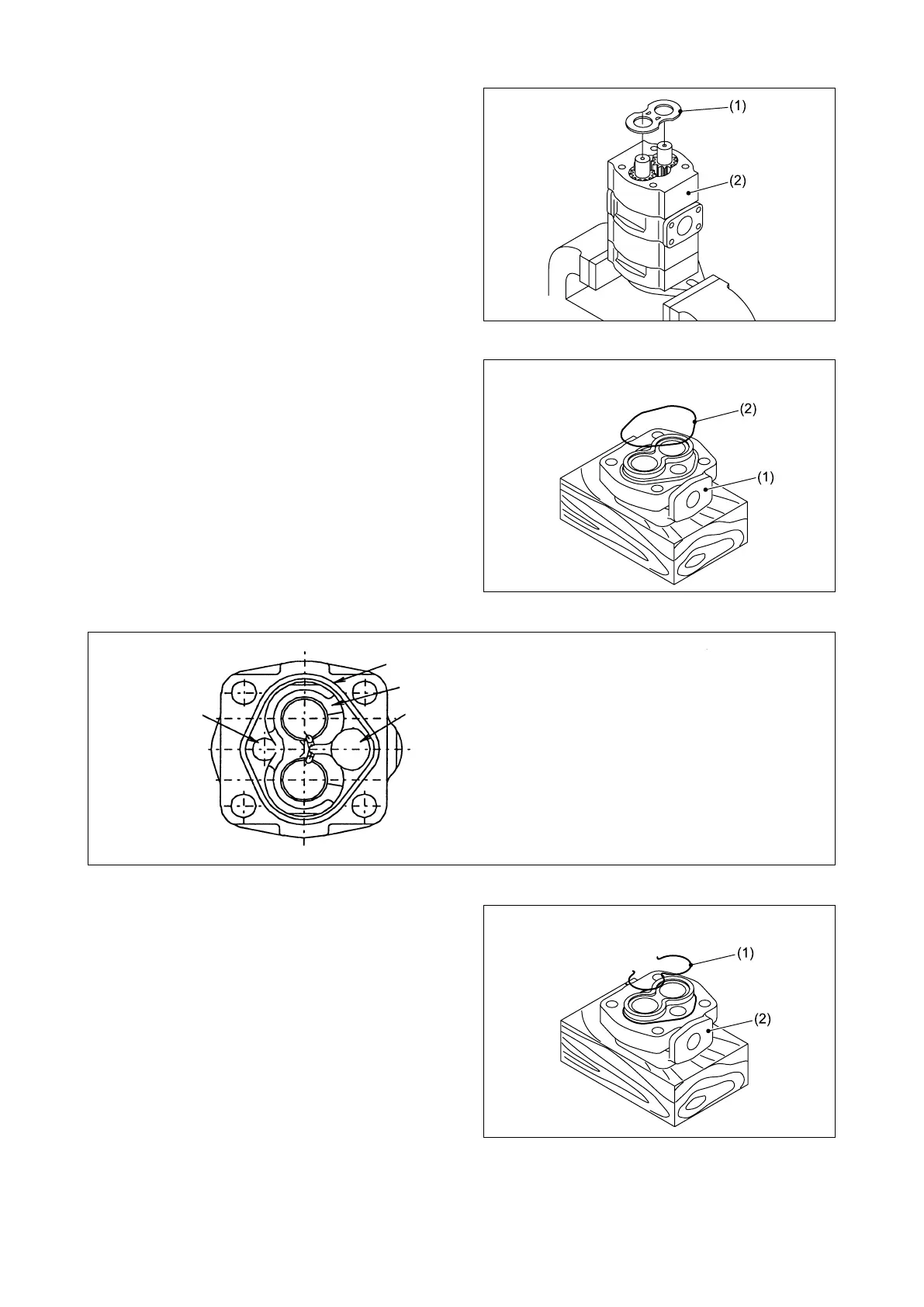 (1)
(2)

(2)
(1)

(1)
(2)