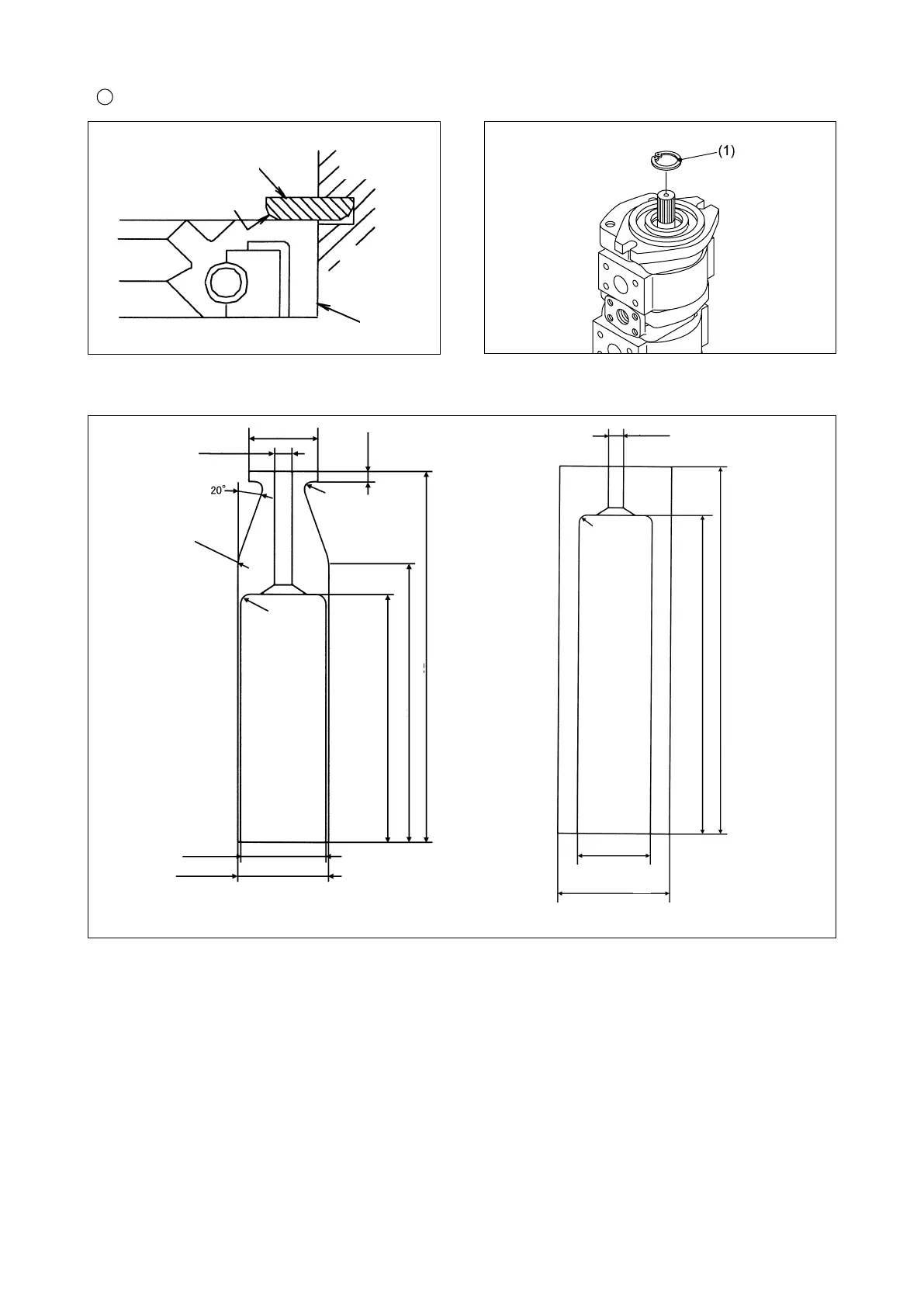 (1)

20°