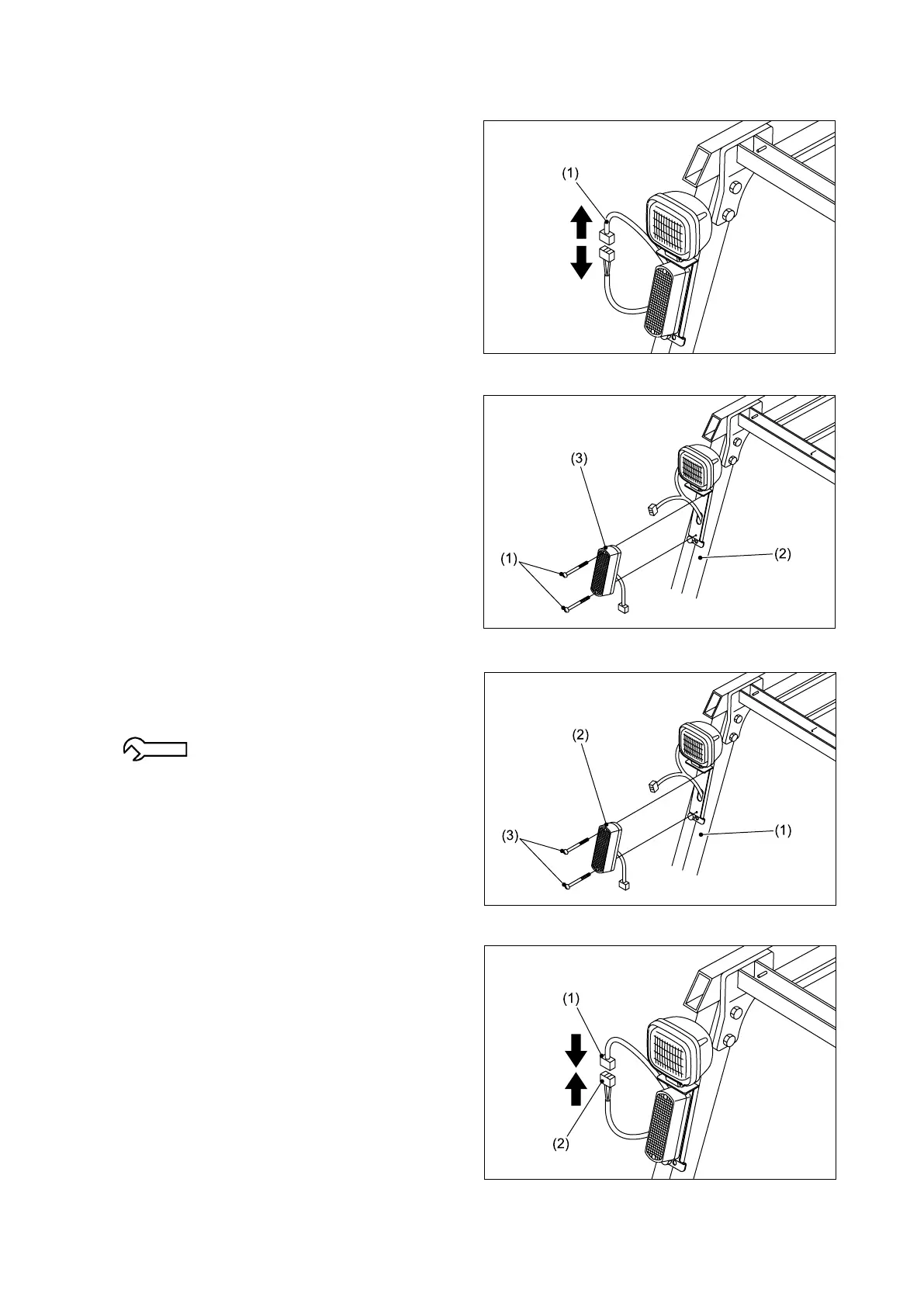 (1)

(3)

(1)

(2)

(2)

(3)

(1)

(1)

(2)