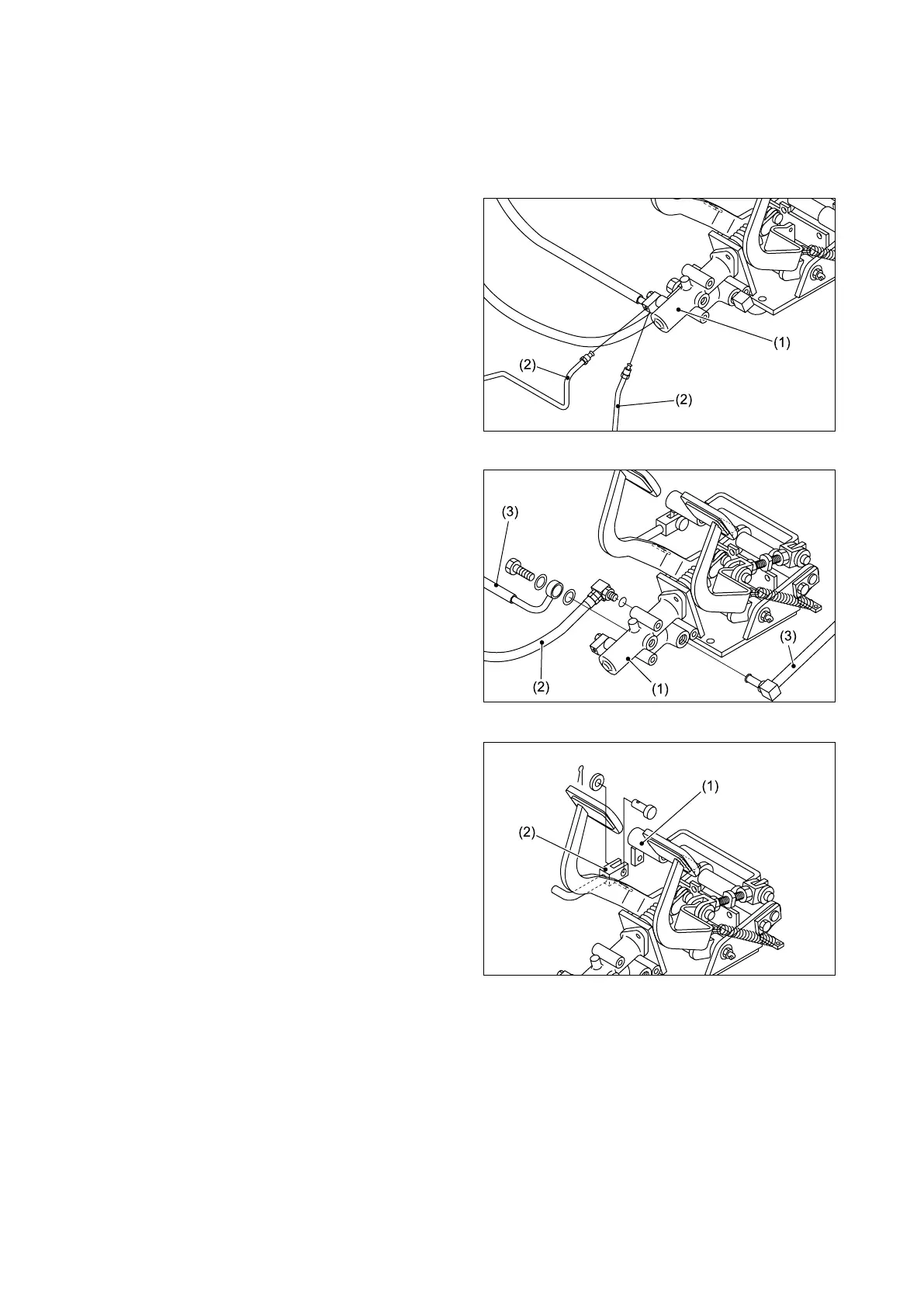 (1)
(2)
(2)

(3)
(3)
(2)
(1)

(1)
(2)