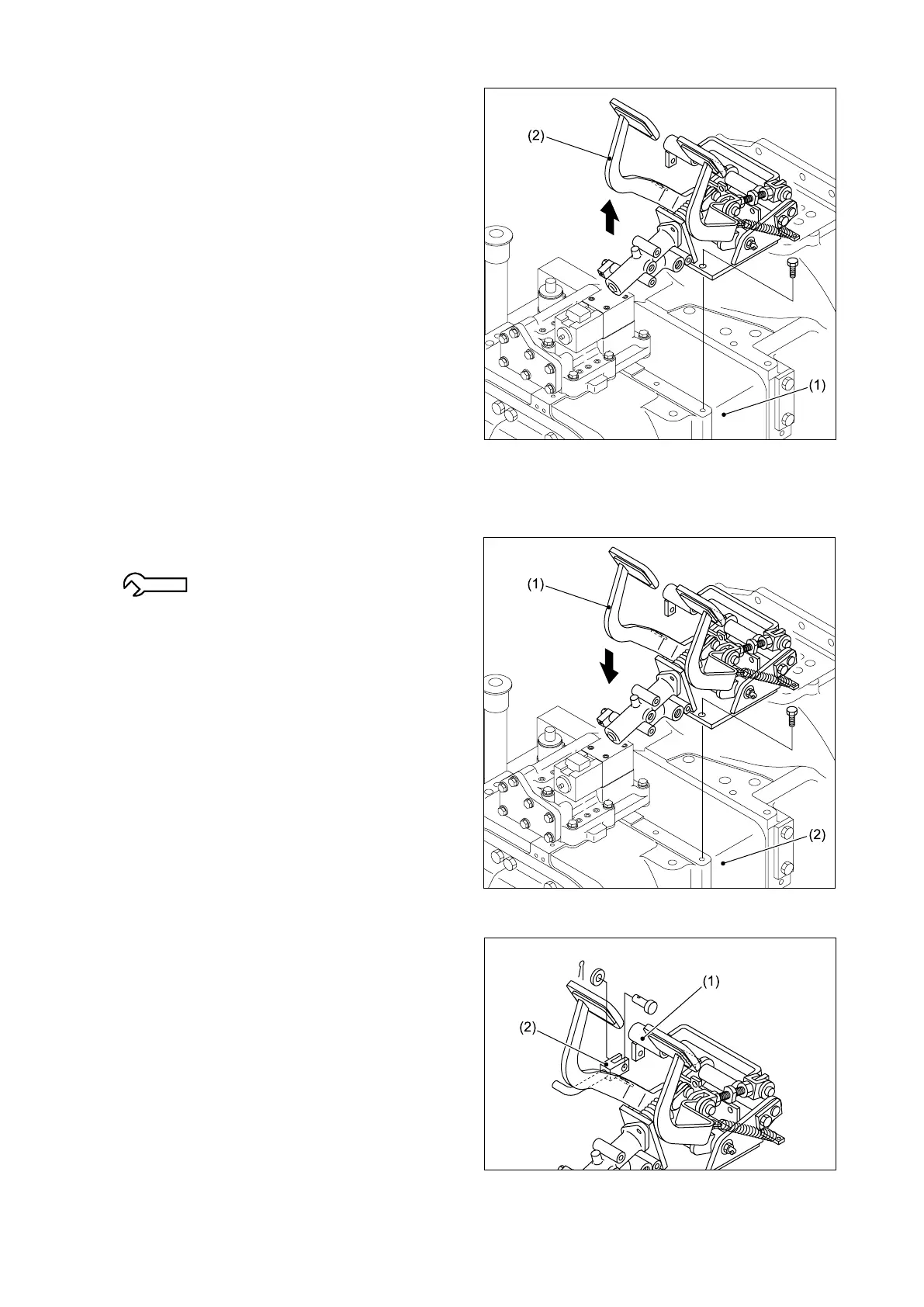 (2)

(1)

(1)

(2)

(1)

(2)