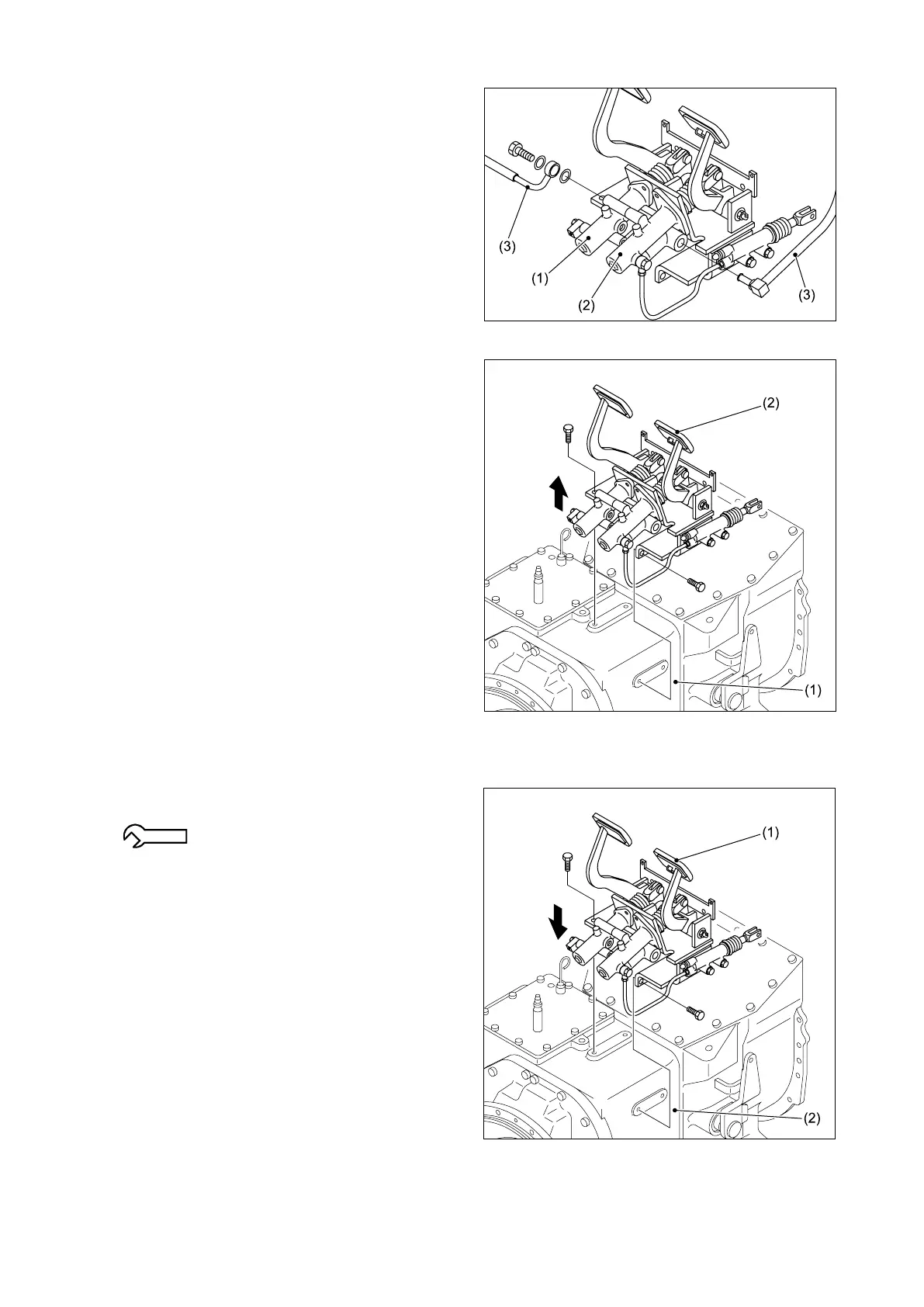 (3)
(1)
(2)
(3)

(2)
(1)

(1)
(2)