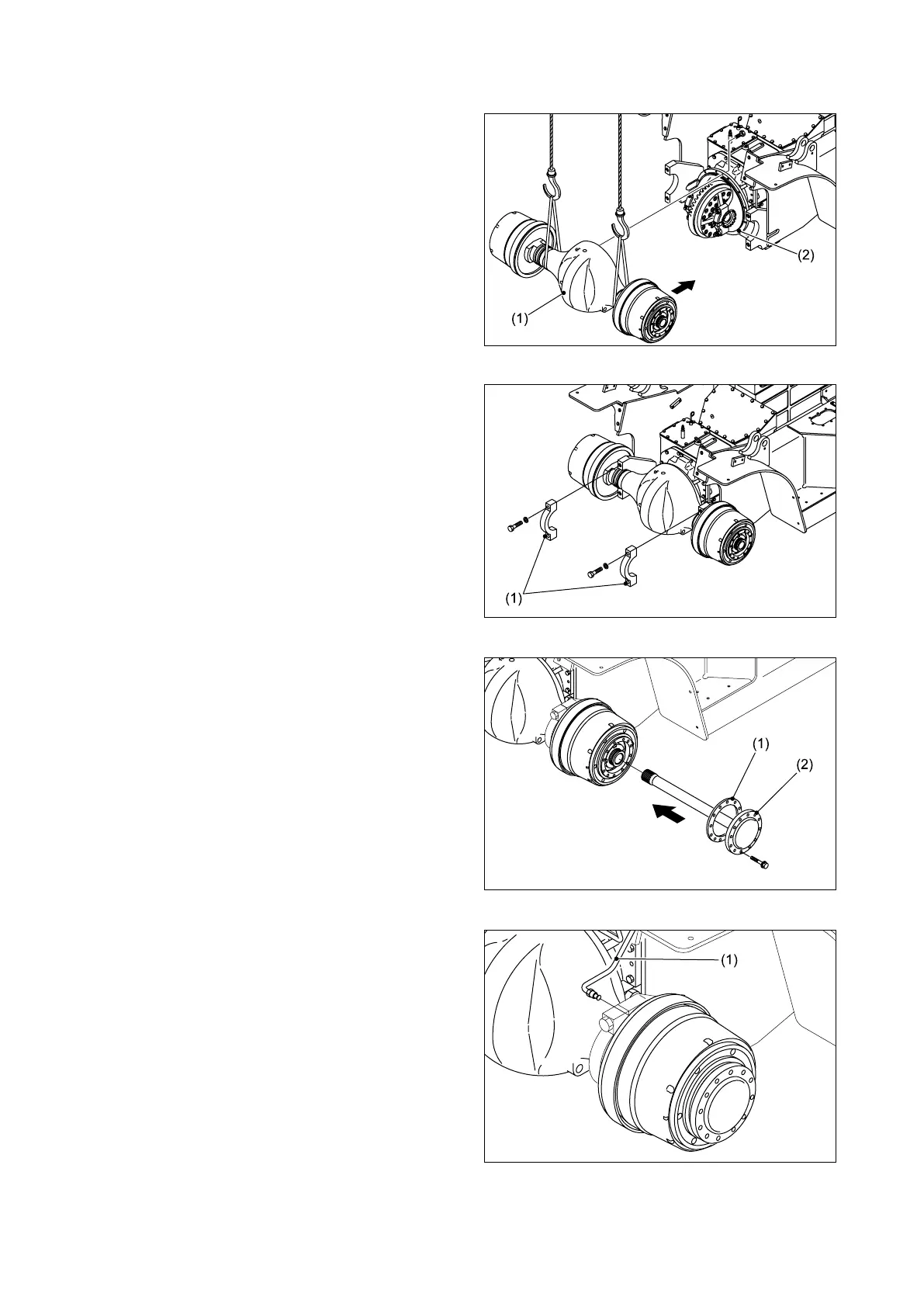 (2)
(1)

(1)

(1)
(2)

(1)