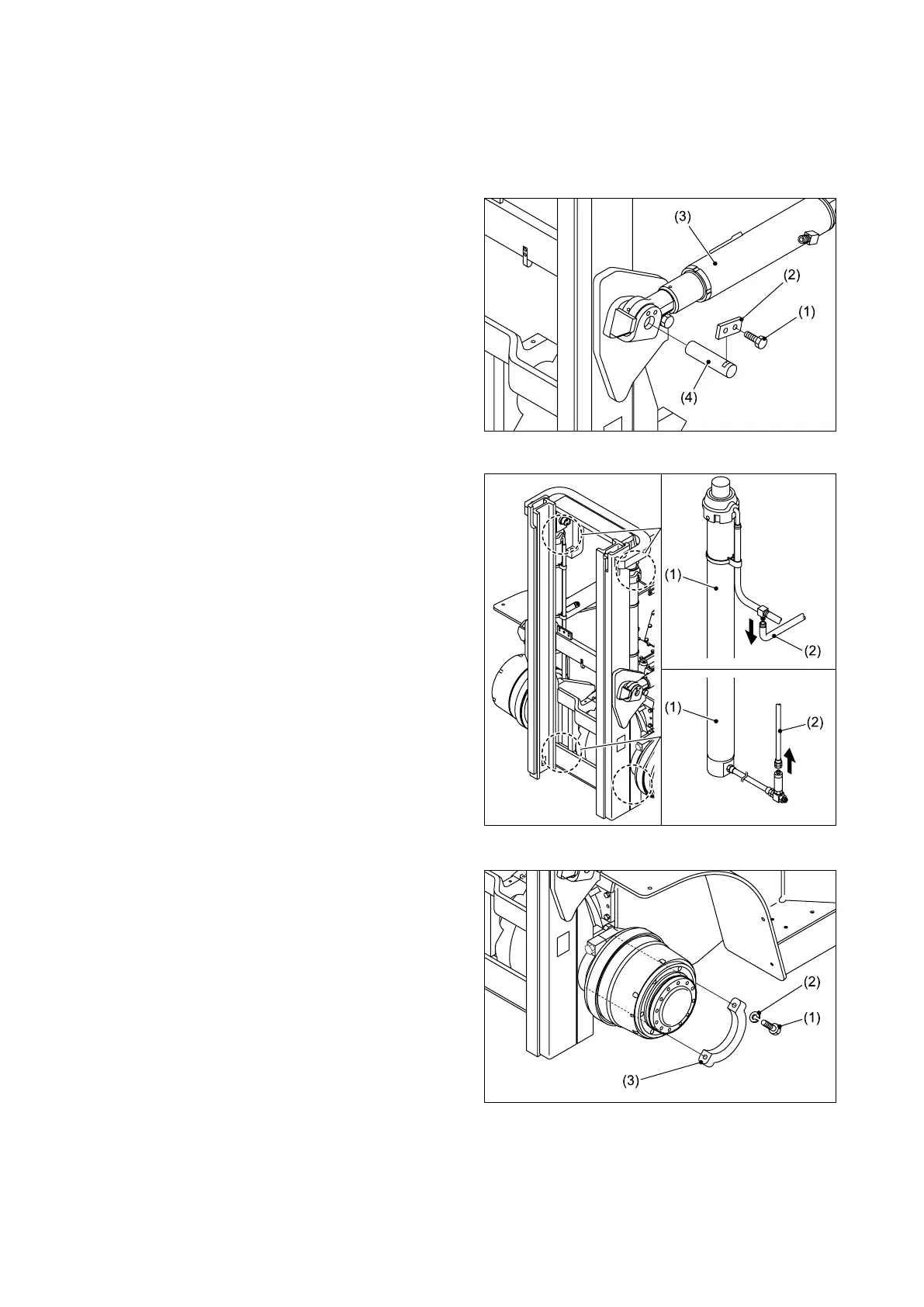 (3)
(2)
(1)
(4)

(1)
(2)
(1)
(2)

(2)
(1)
(3)