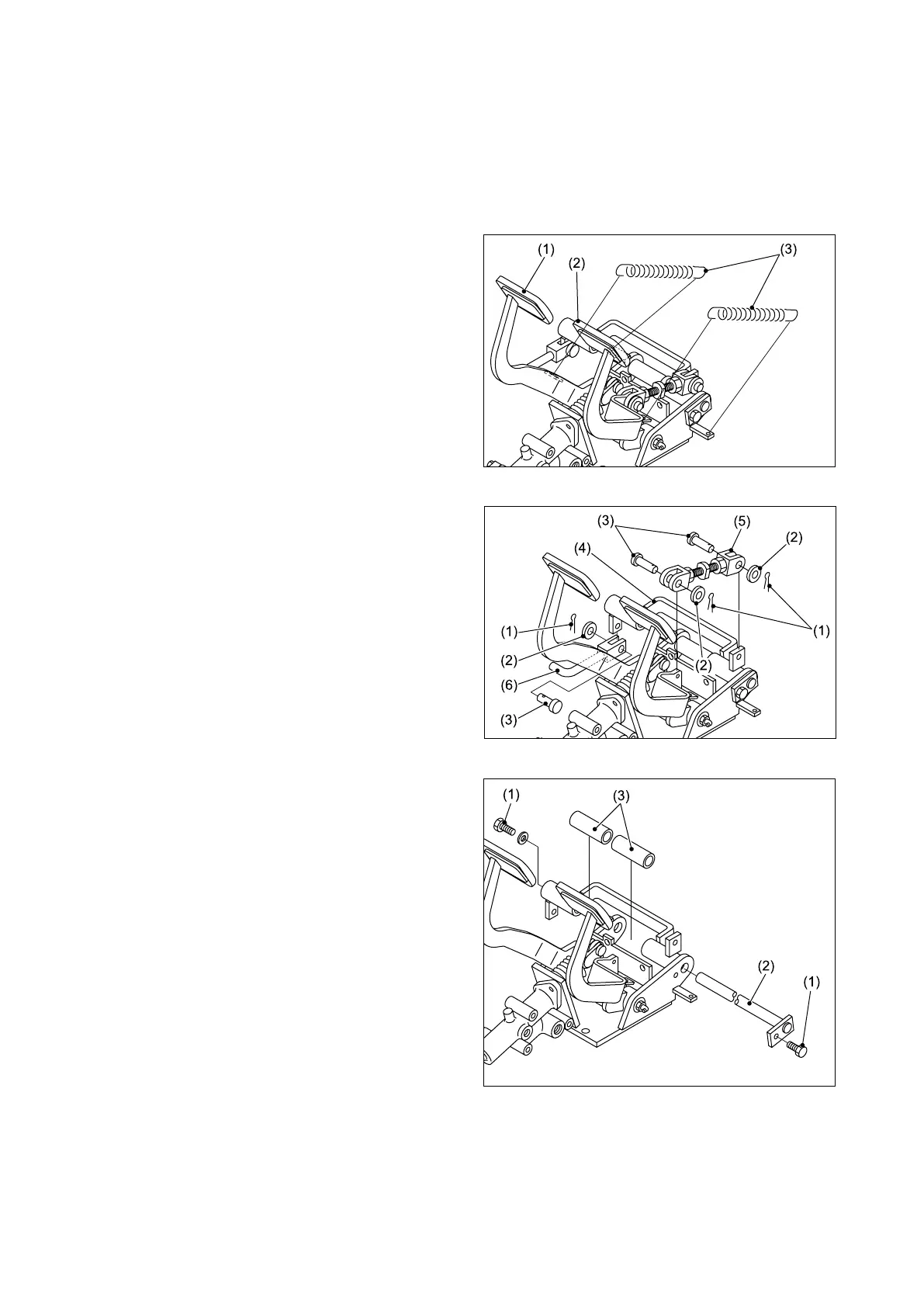 (1)
(2)
(3)

(3)
(5)
(2)
(4)
(1)
(1)
(2)
(2)
(6)
(3)

(1)
(3)
(2)
(1)