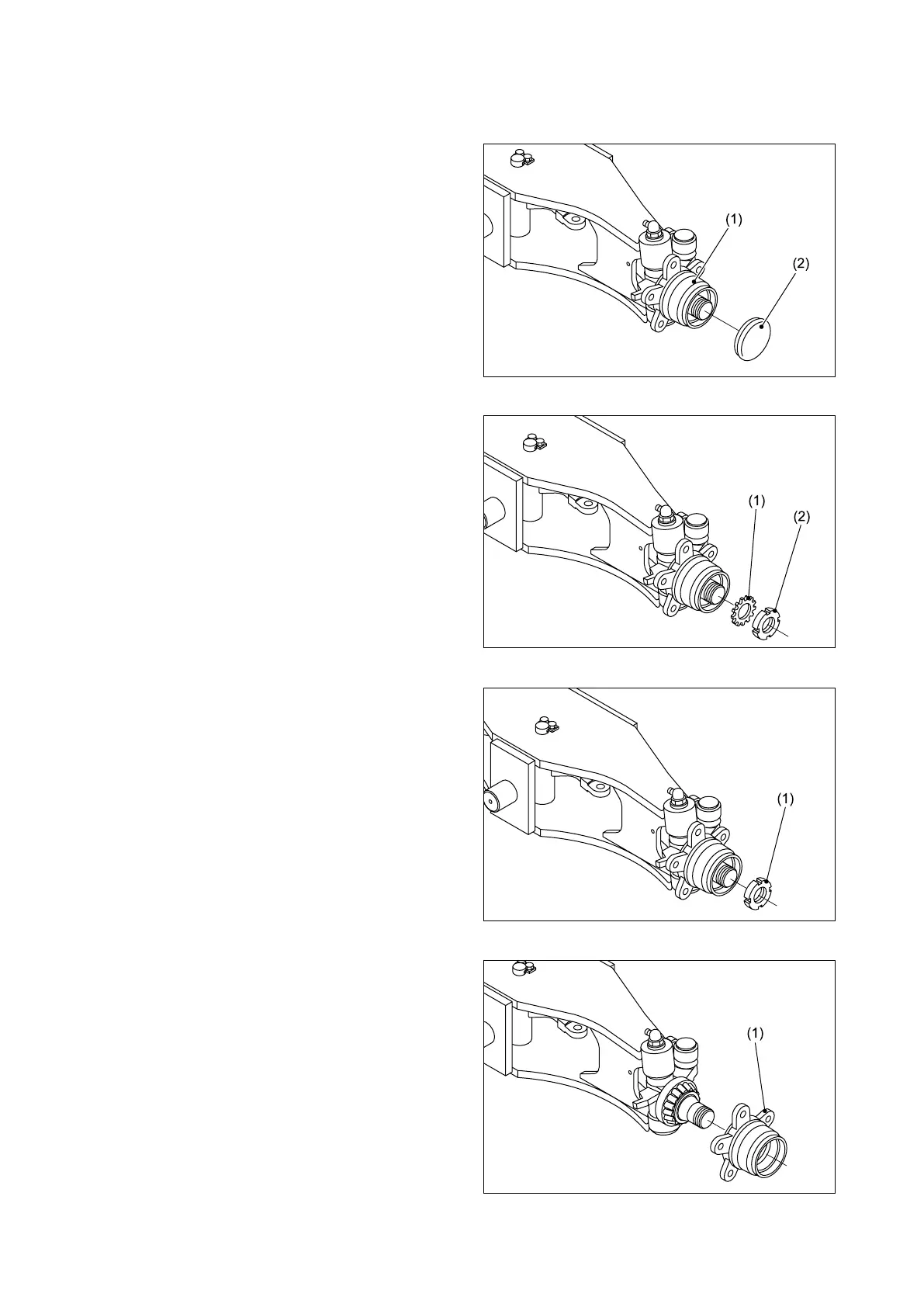 (1)
(2)

(1)
(2)

(1)

(1)