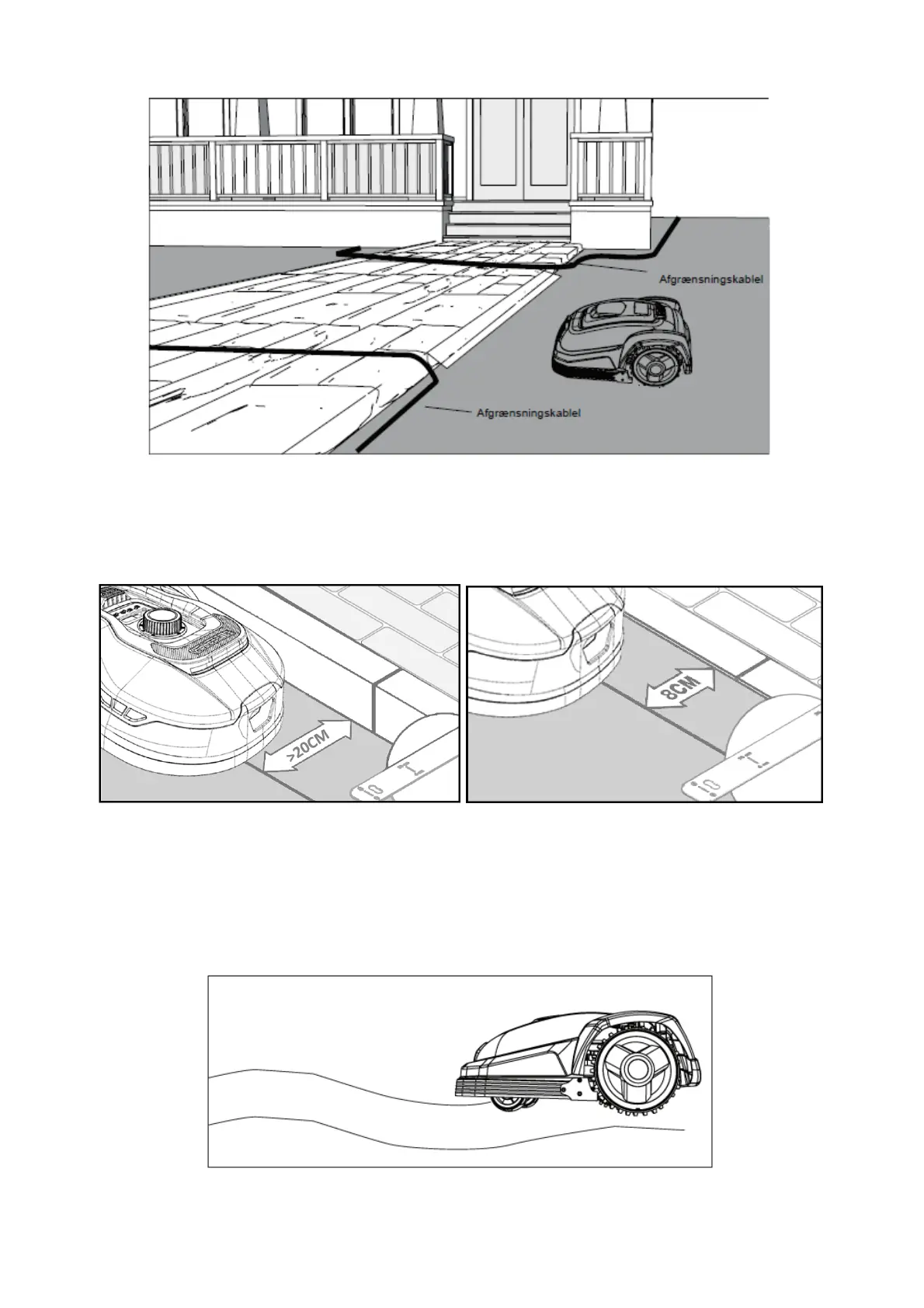 Afgrænsningskablel

Afgrænsningskablel

>20CM

8CM