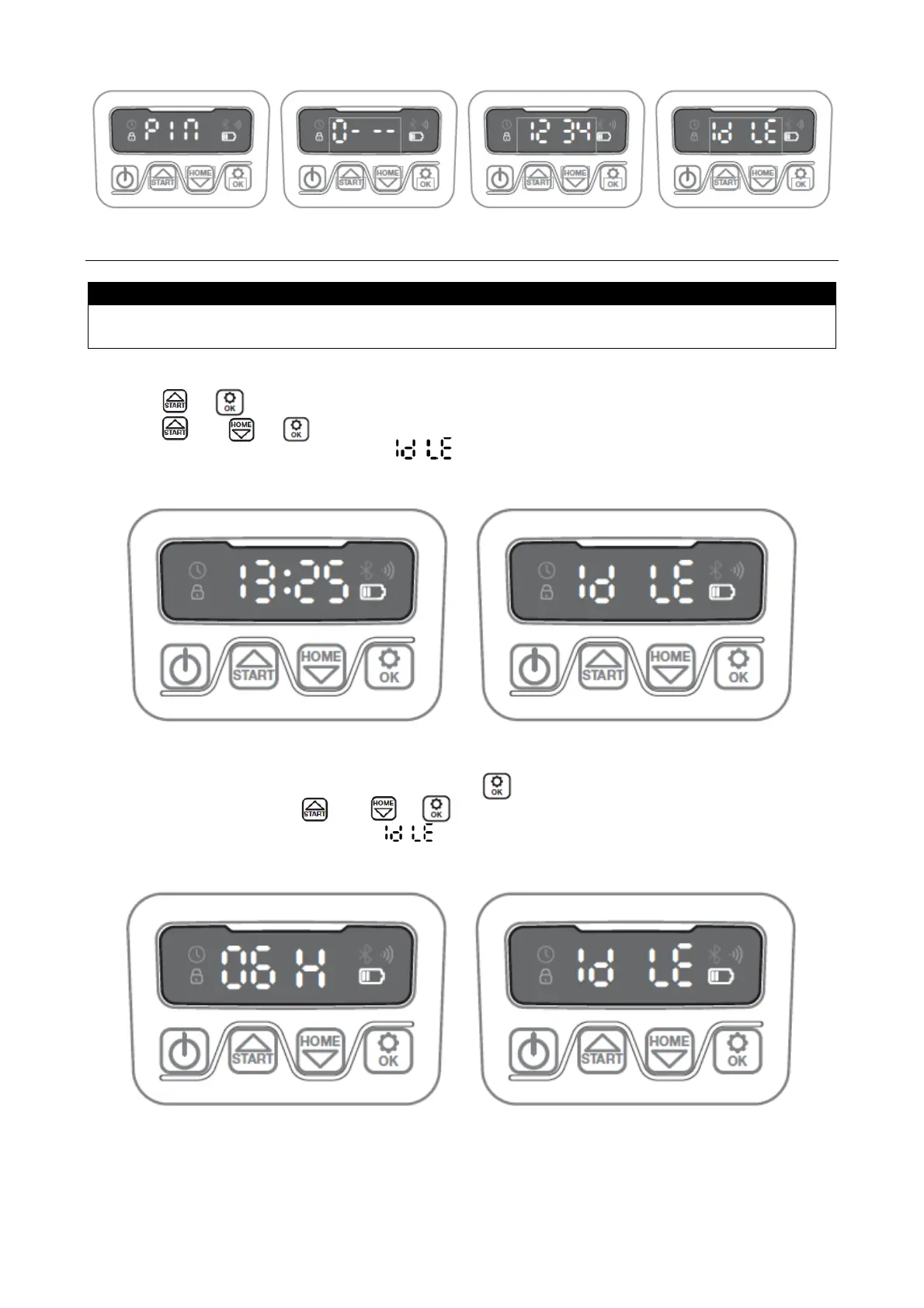 PIN START HOME OK
0- -- START HOME OK
12 34 START HOME OK
Id LE START HOME OK

START OK
START HOME OK
Id LE

13:25 START HOME OK
Id LE START HOME OK

OK
START HOME OK
Id LE

06 H START HOME OK
Id LE START HOME OK