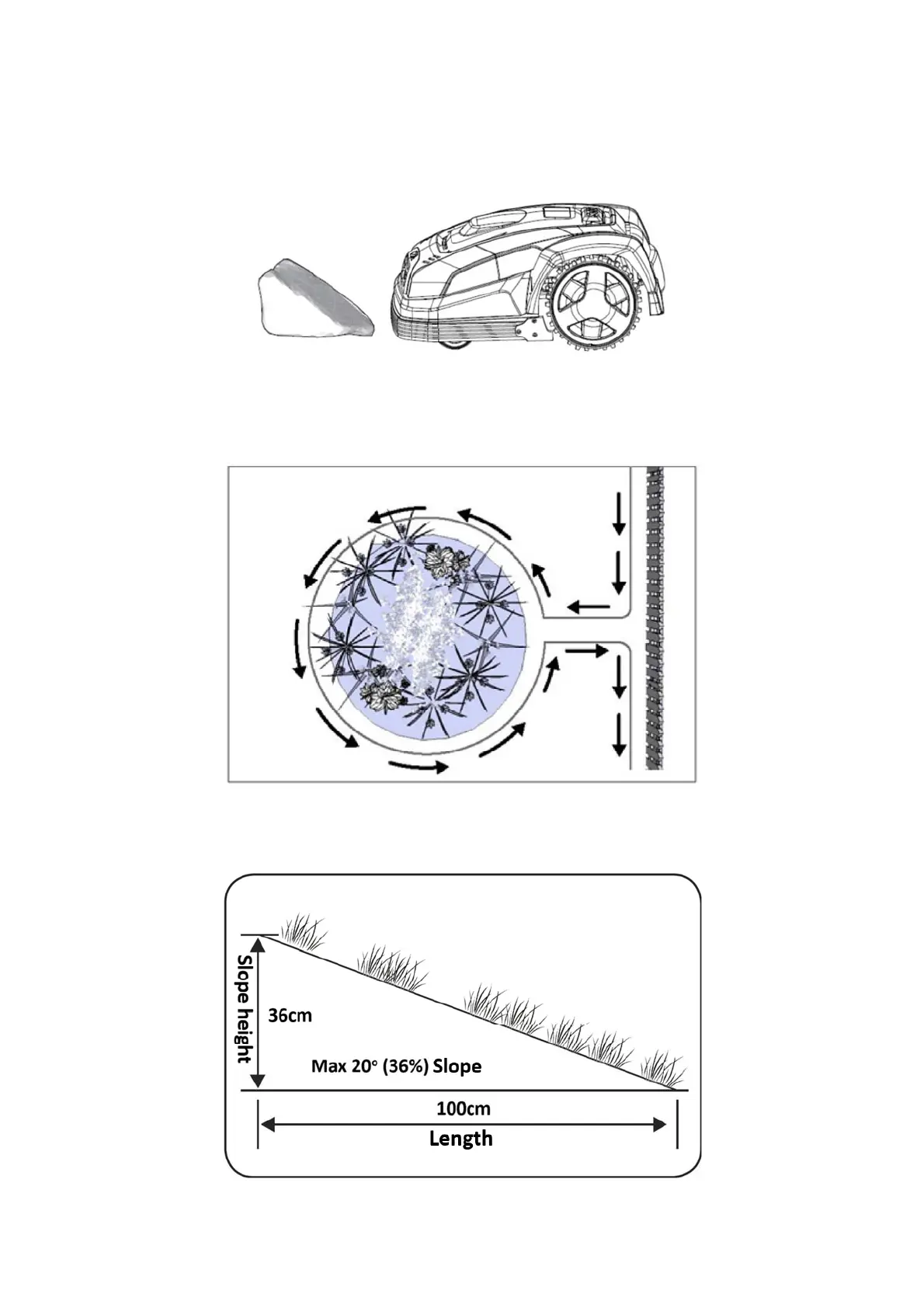 Slope height

36cm

Max 20° (36%) Slope

100cm

Length