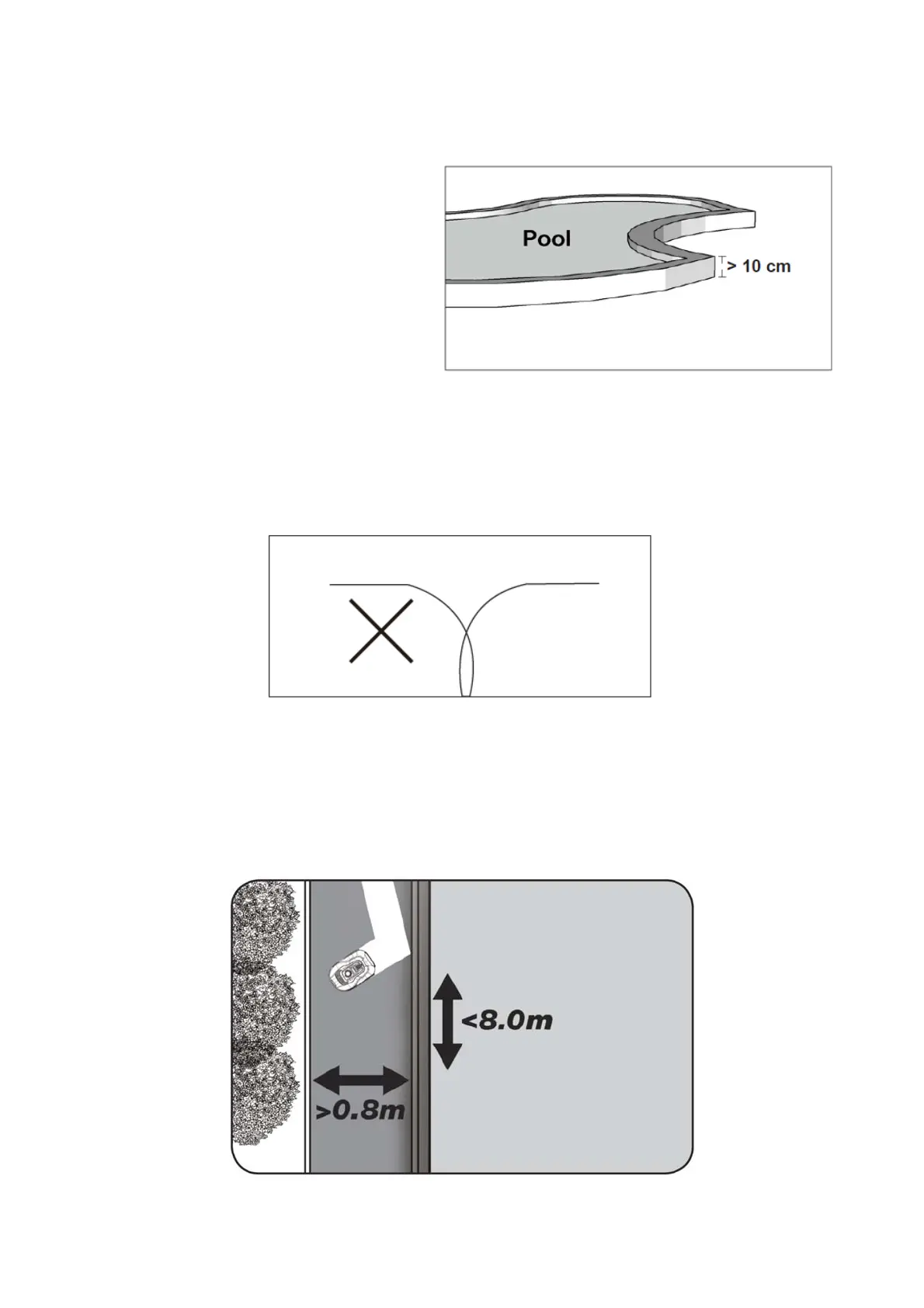 Pool

> 10 cm

<8.0m

>0.8m