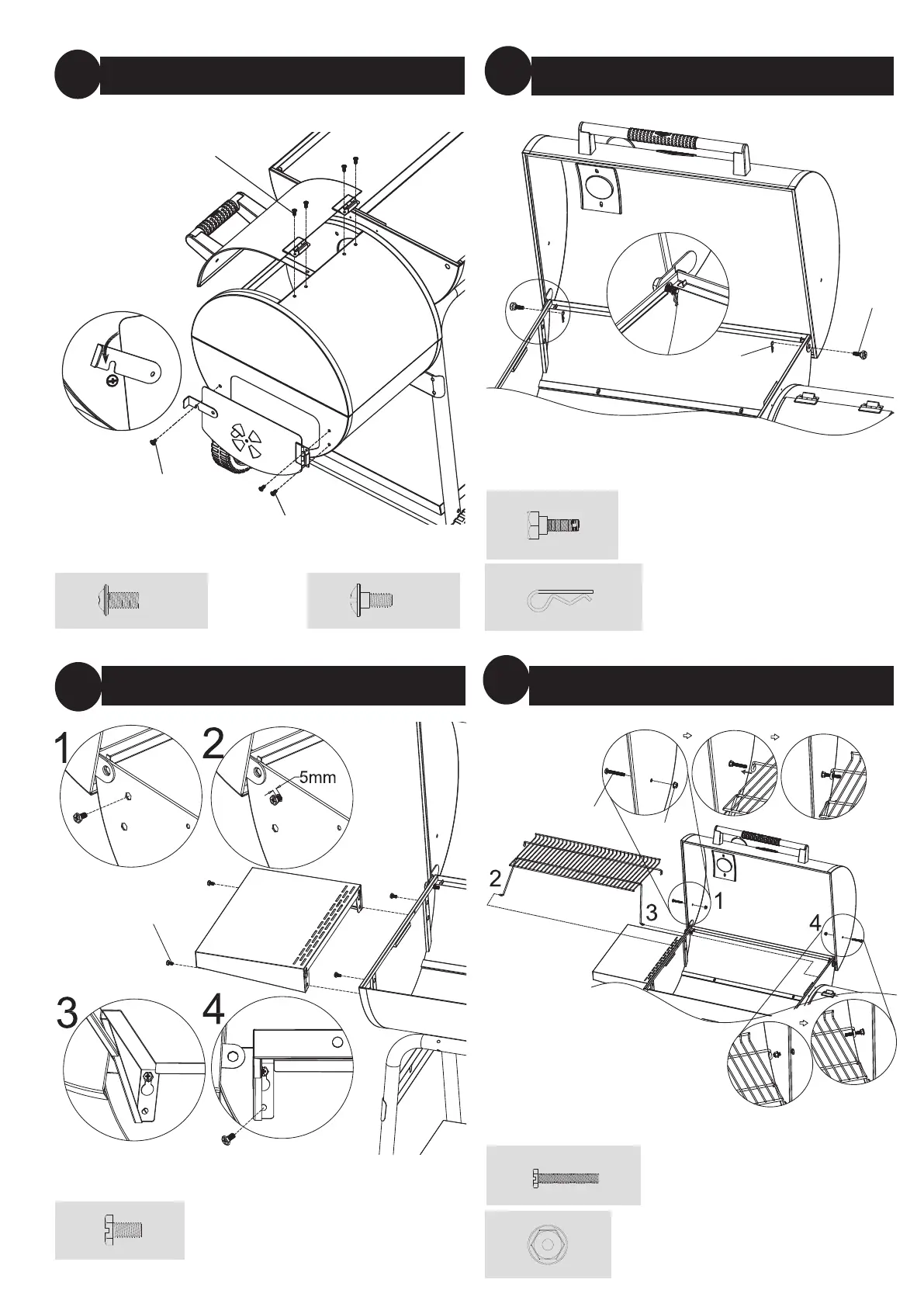 1

2

5mm

3

4

2

3

1

4