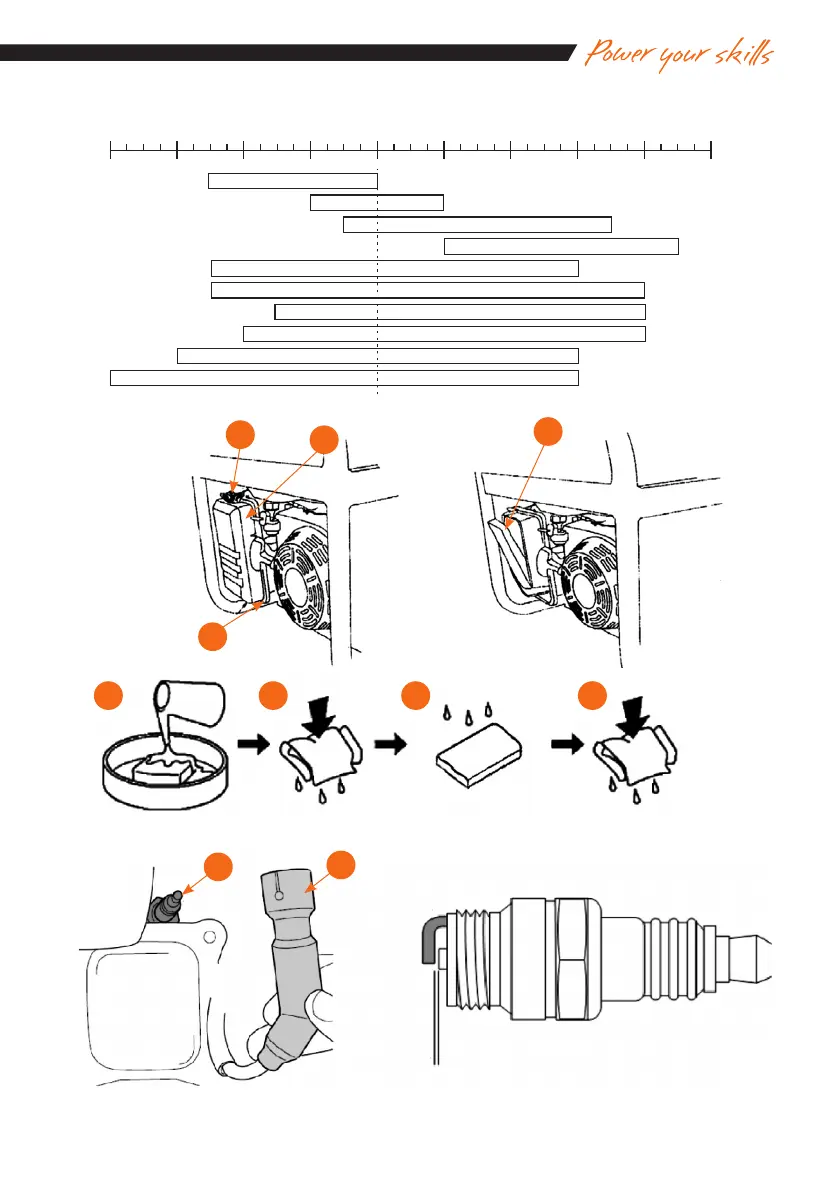 Power your skills