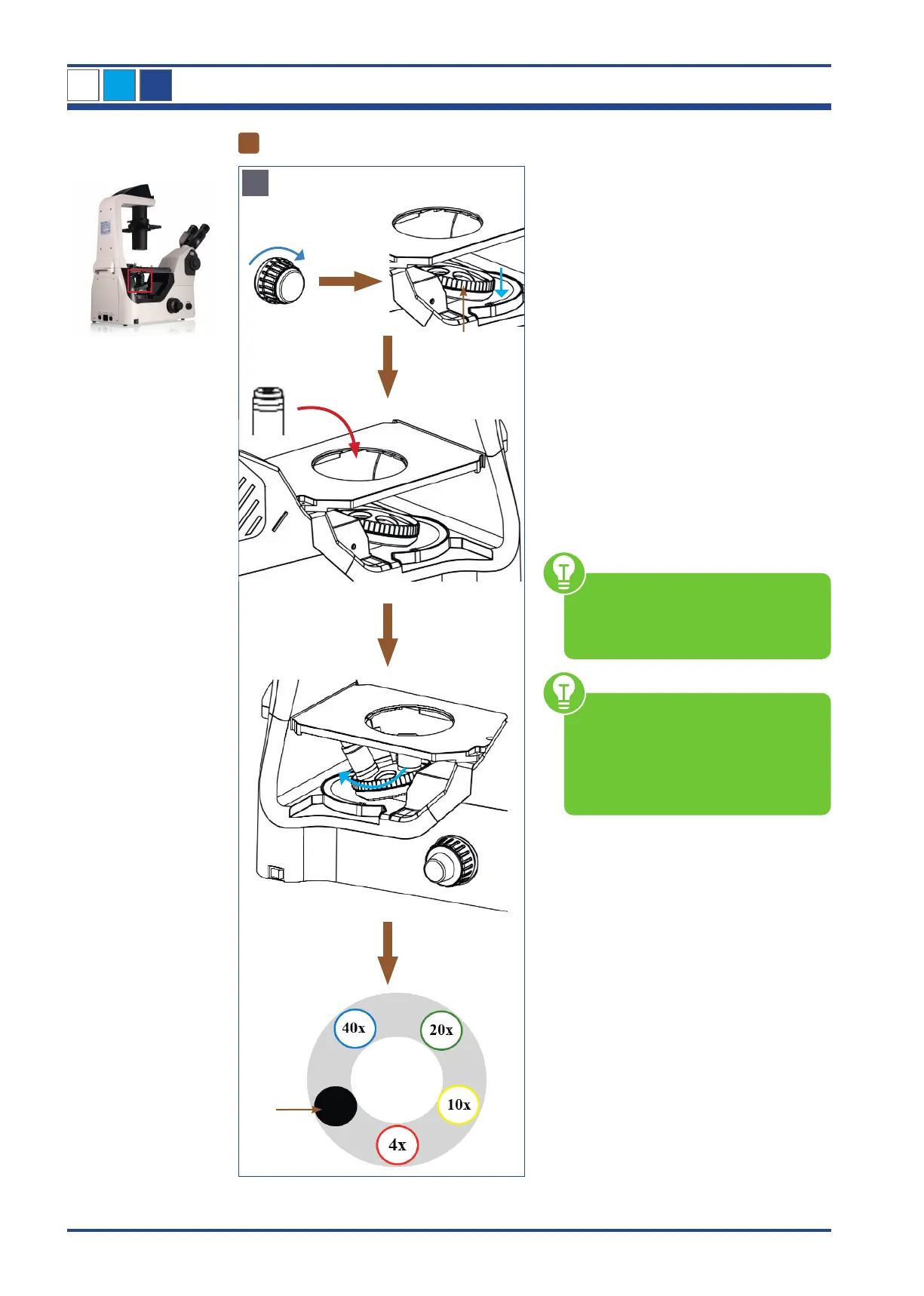 40x

20x

10x

4x