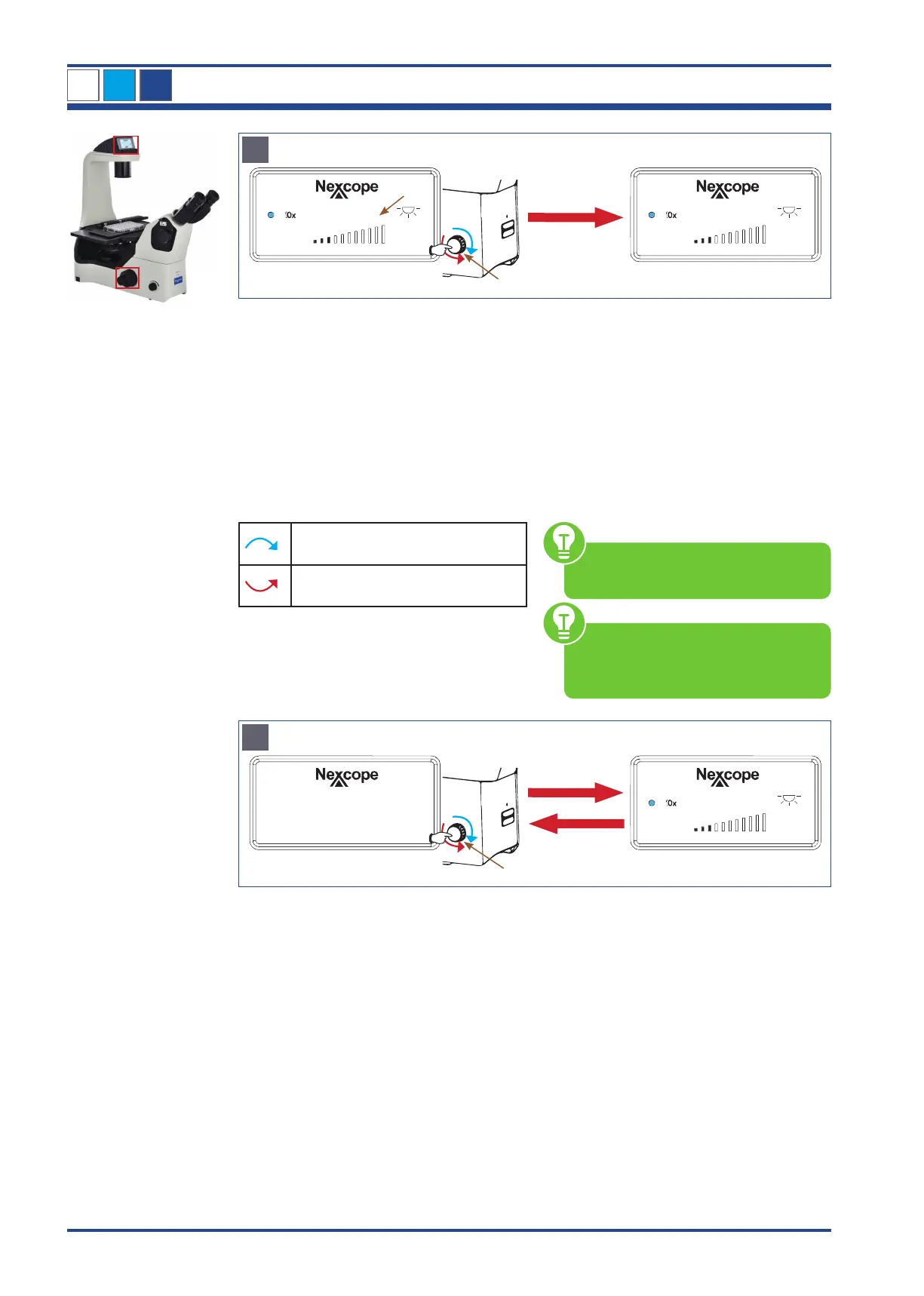 Nexcope

'0x

Nexcope

'0x

Nexcope

Nexcope

'0x