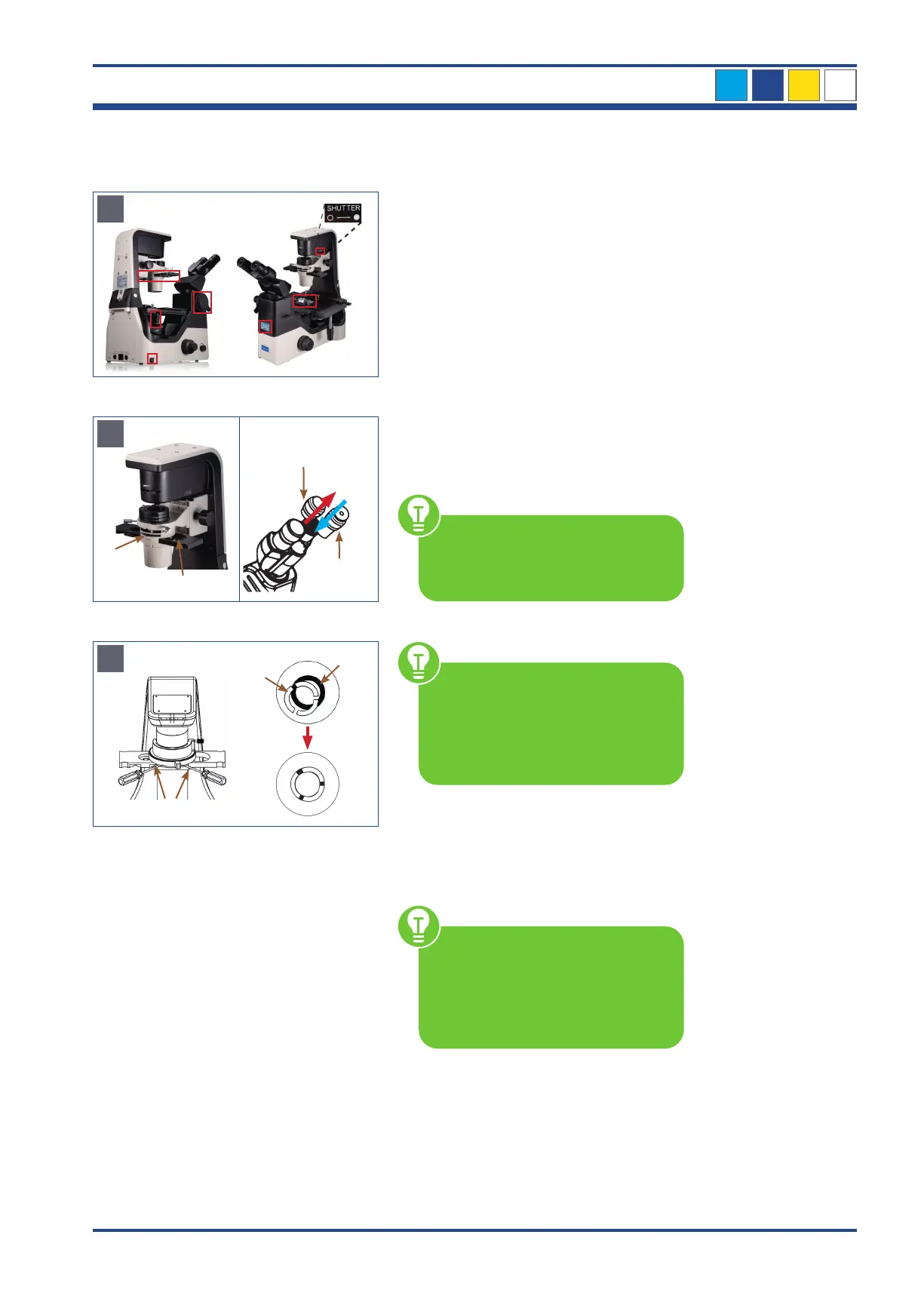 SHUTTER