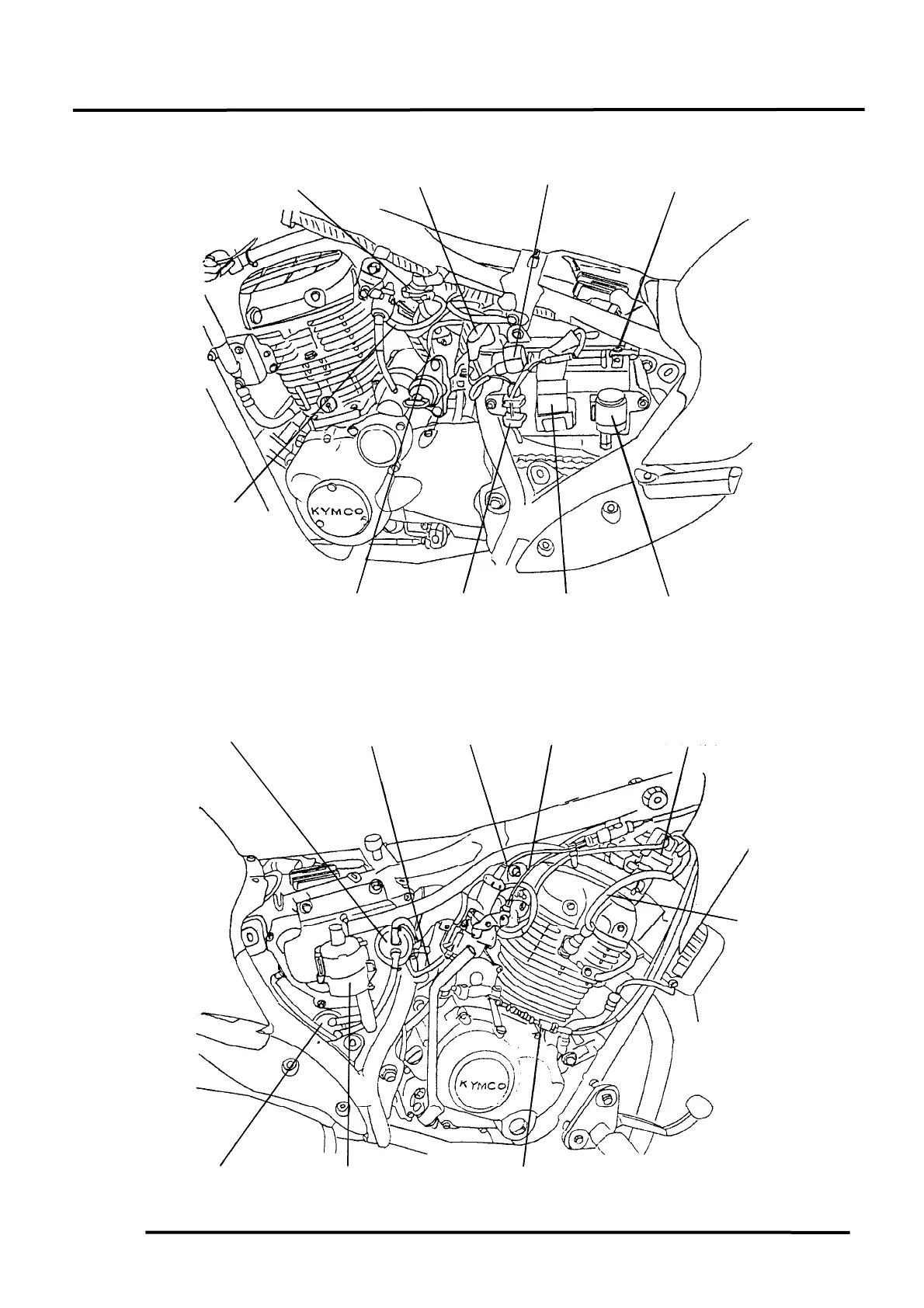 KYMCO

KYMCO