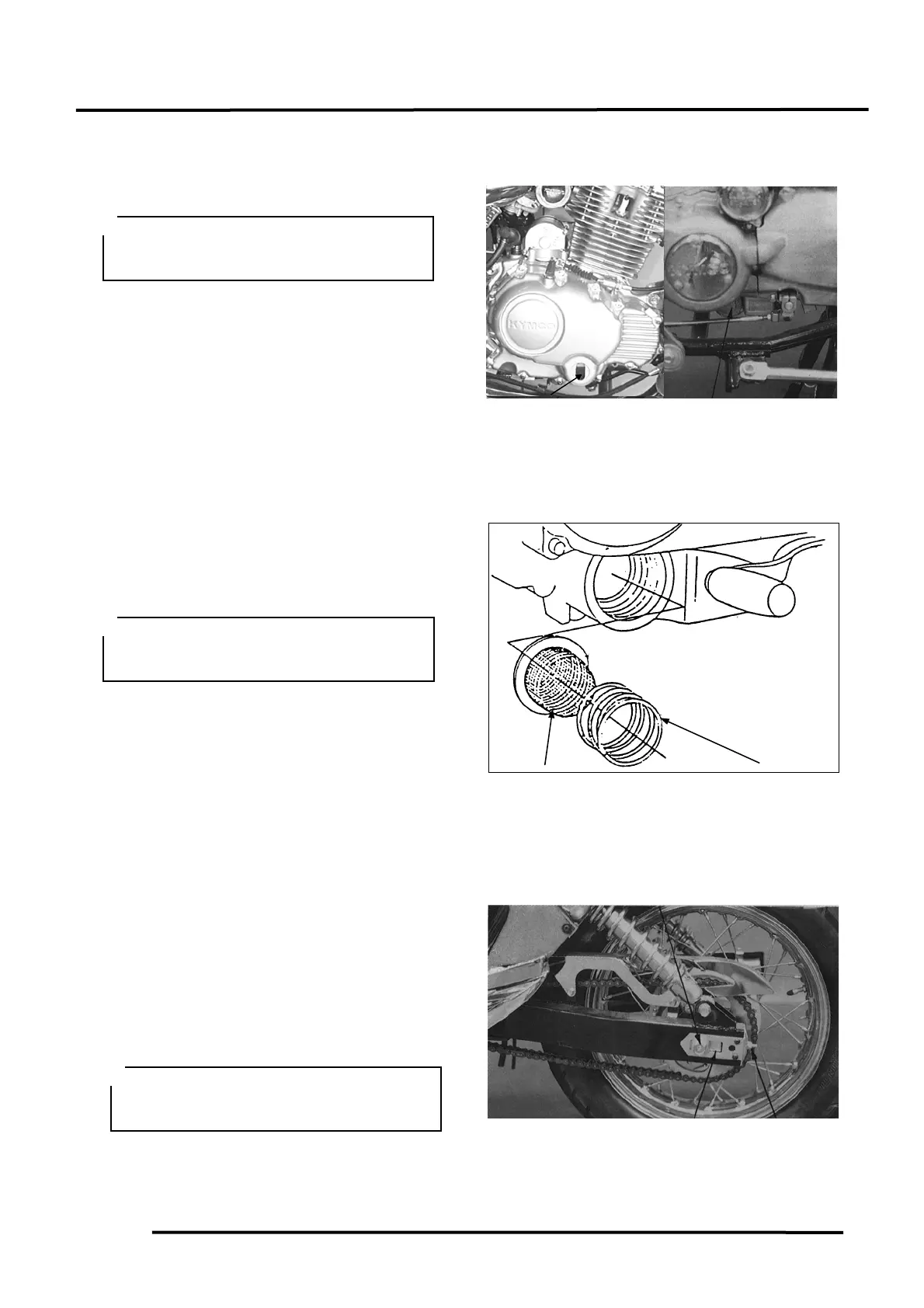 KYMCO