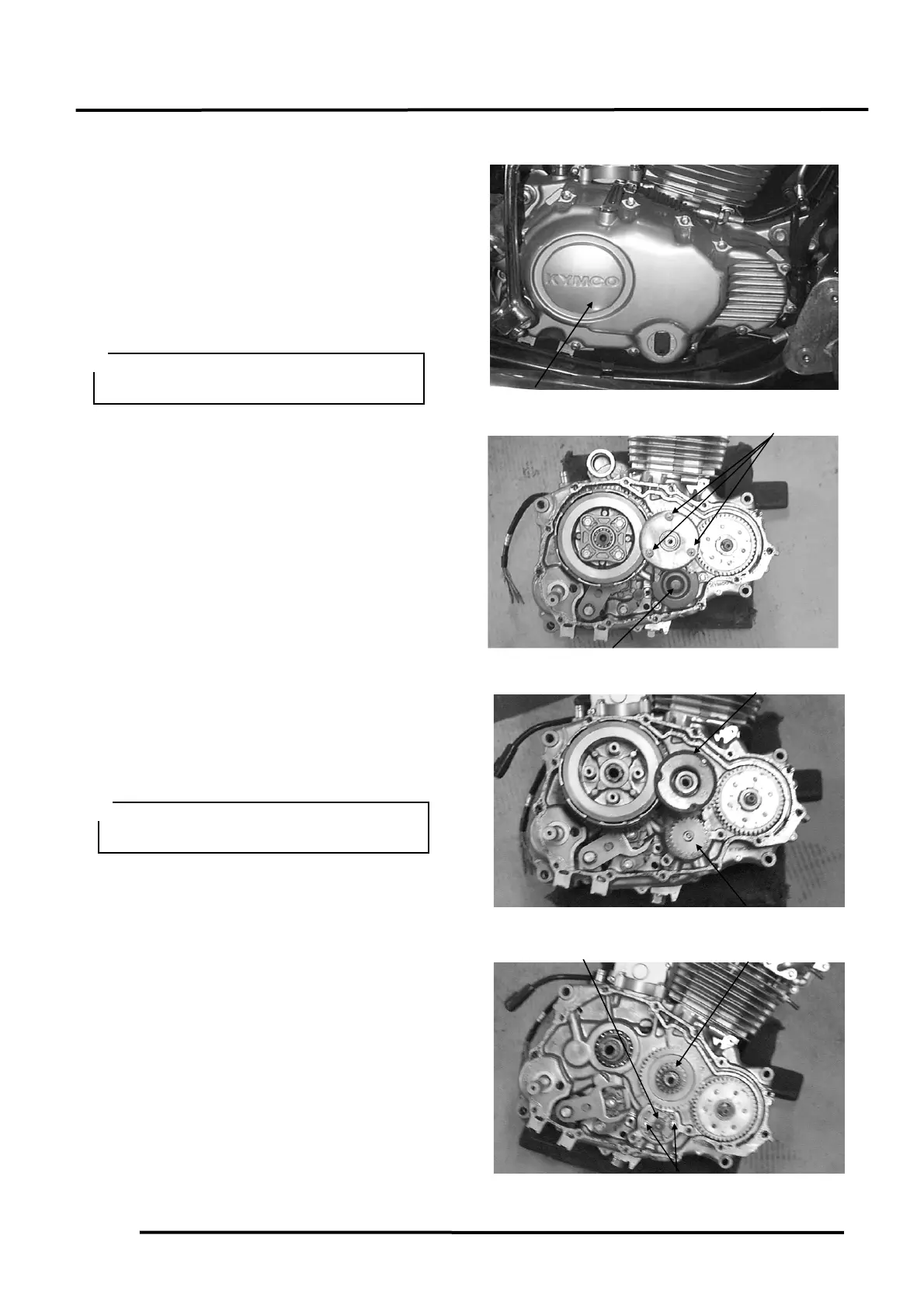 KYMCO