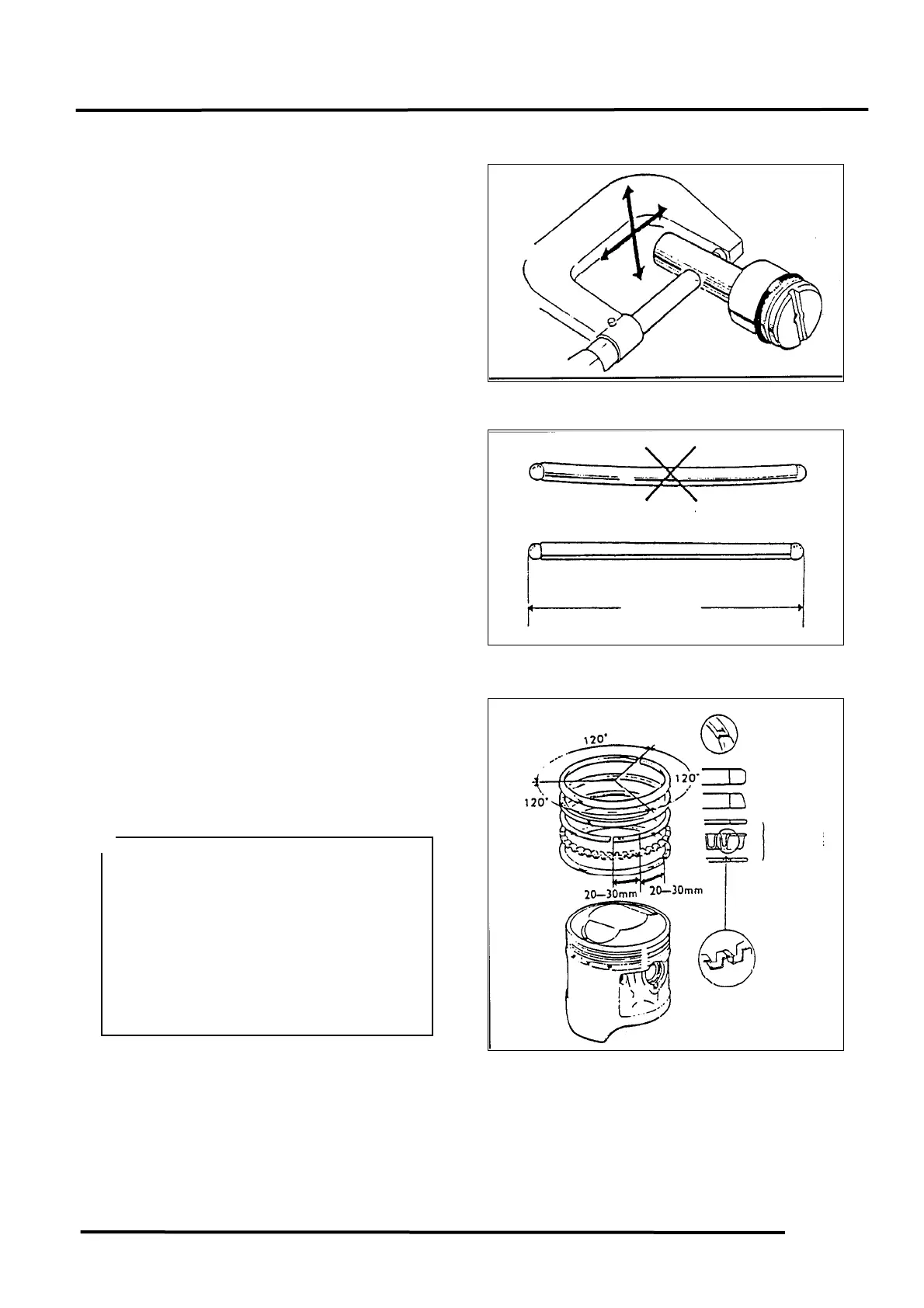 120°

120°

120°

20—30mm

20—30mm