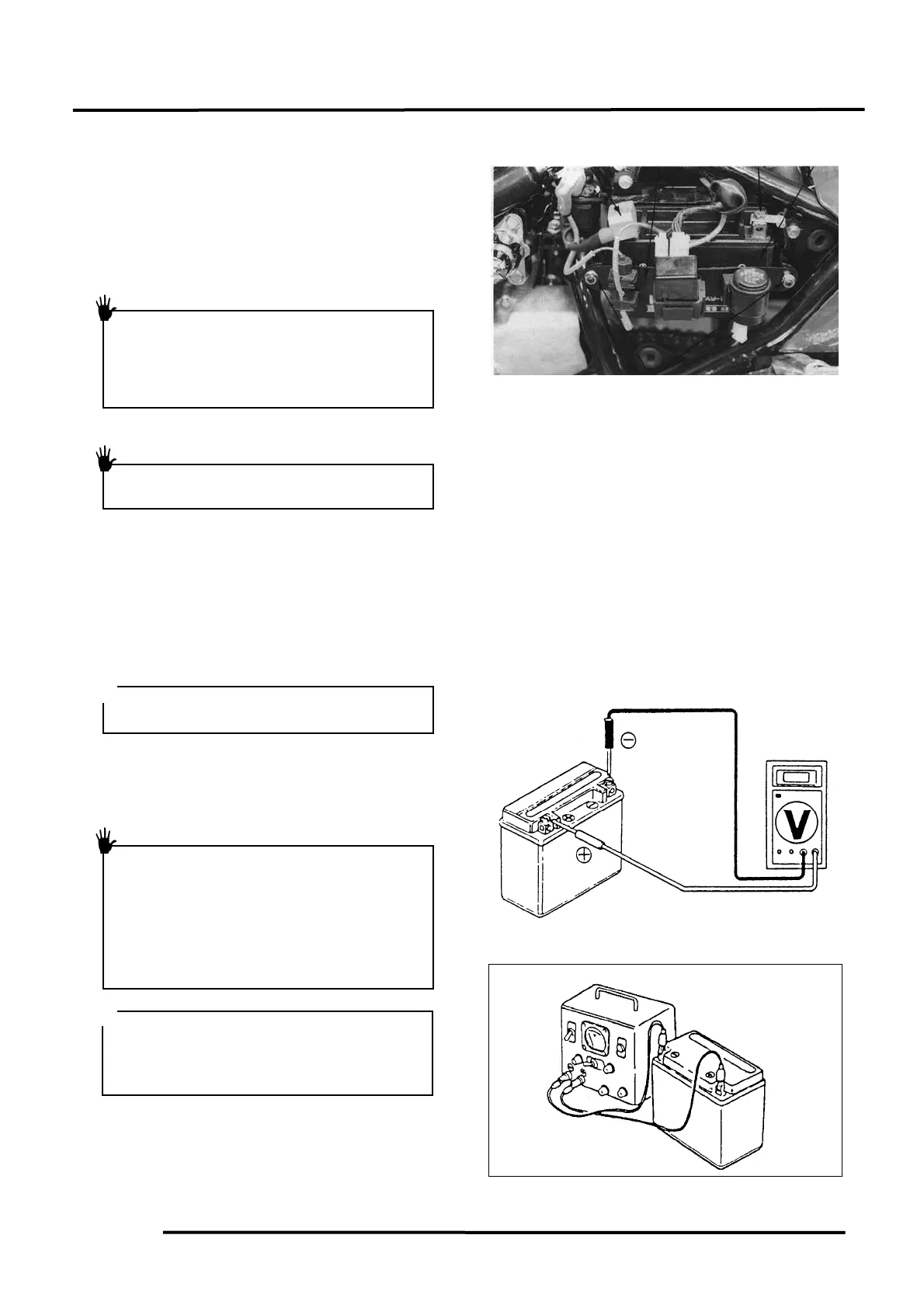 V