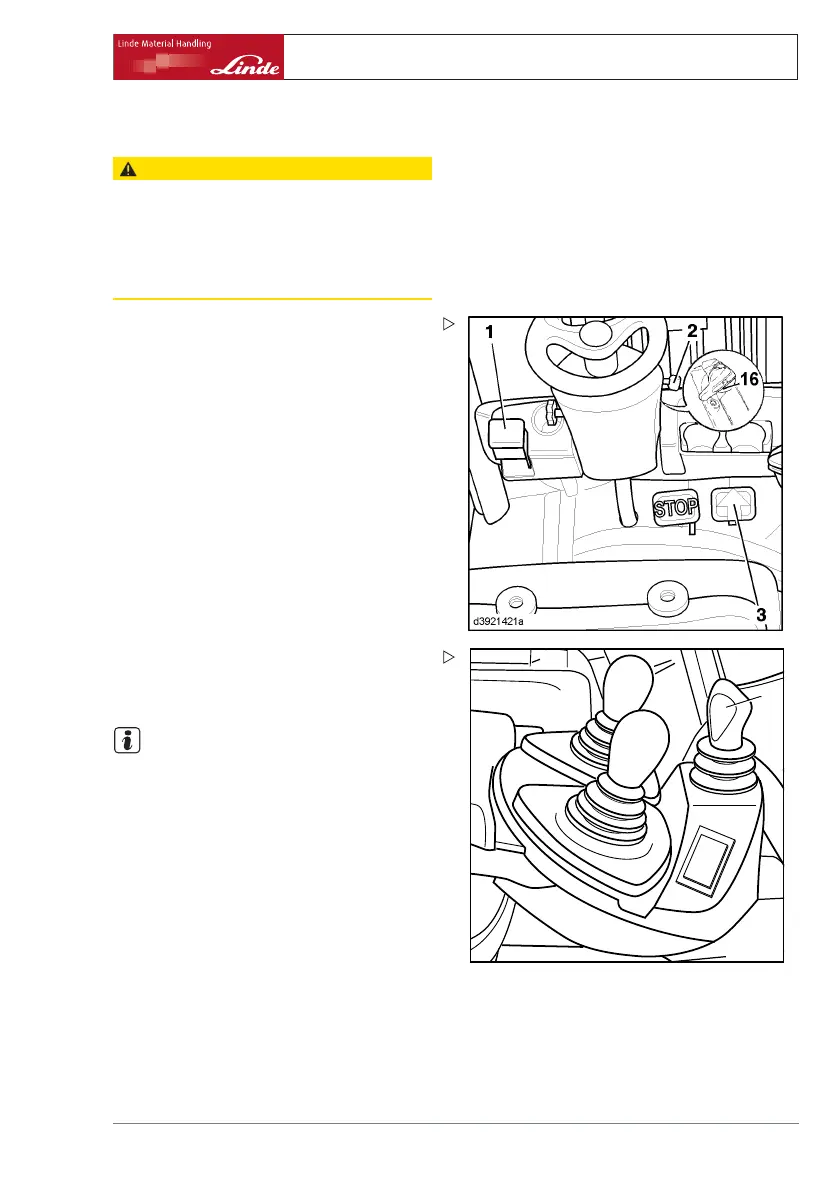 Linde Material Handling

Linde

1

2

16

STOP

3

d3921421a