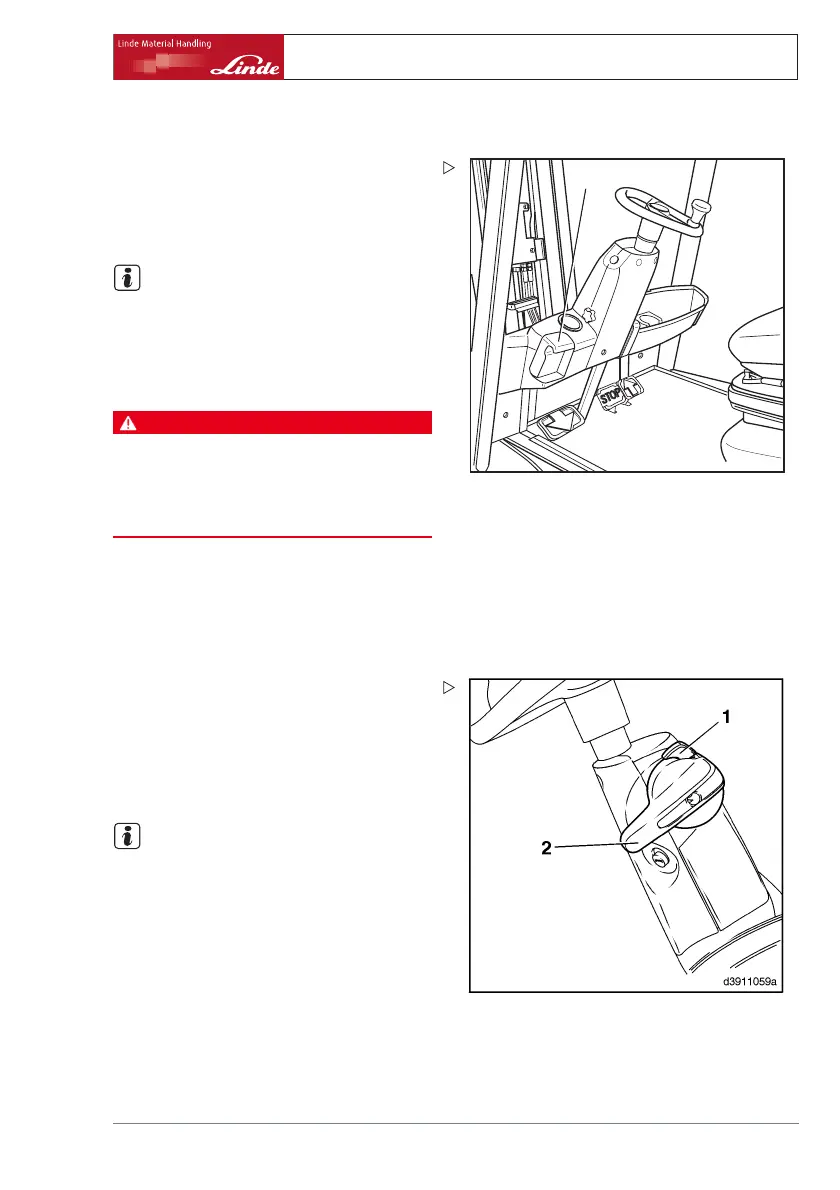 Linde Material Handling

Linde

STOP

1

2

d3911059a