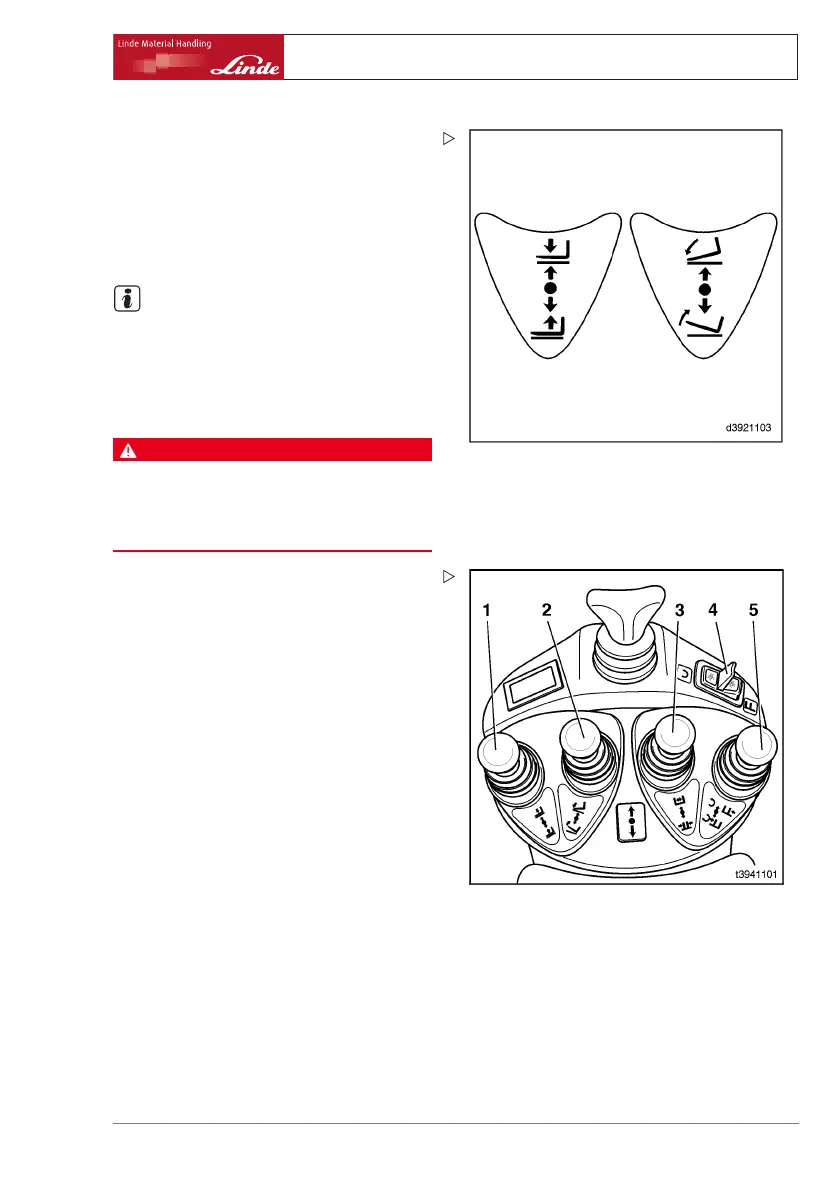 Linde Material Handling

Linde

d3921103

1 2 3 4 5

t3941101