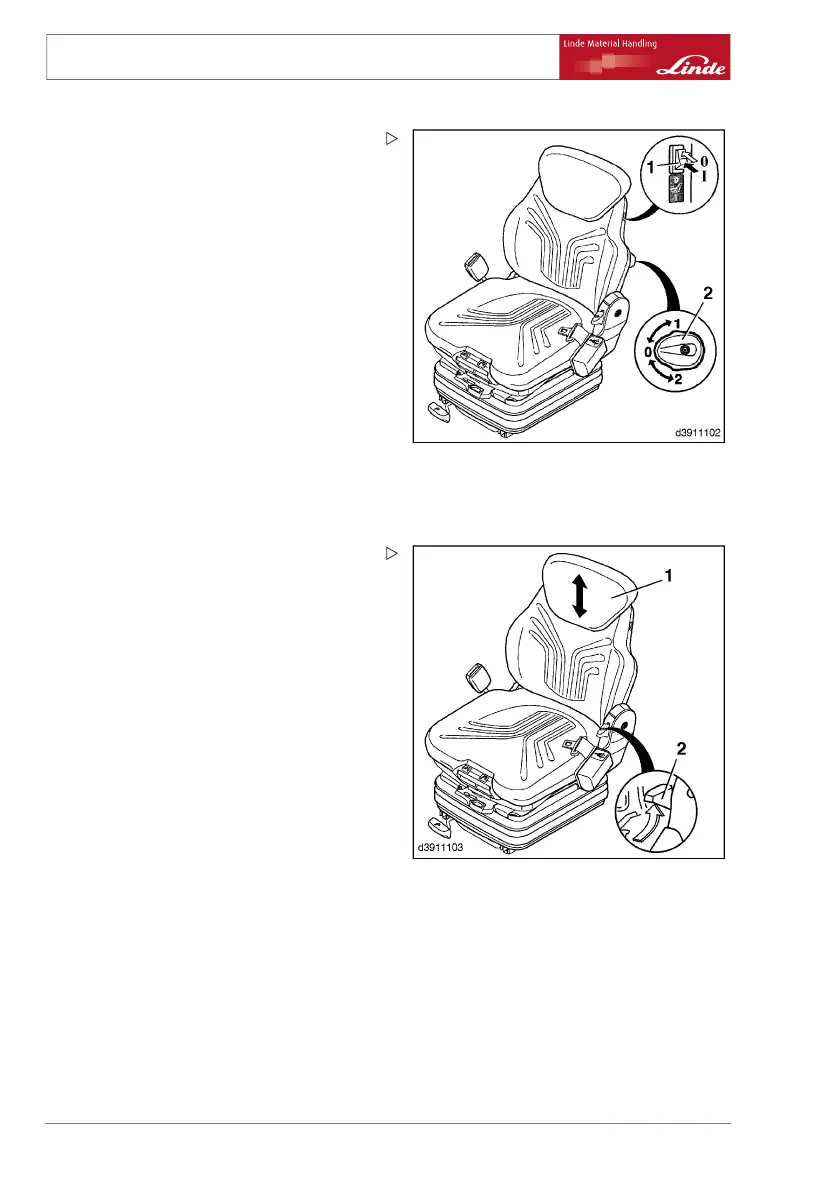 Linde Material Handling
Linde

1
0
I
2
1
0
2
d3911102

1
2
d3911103