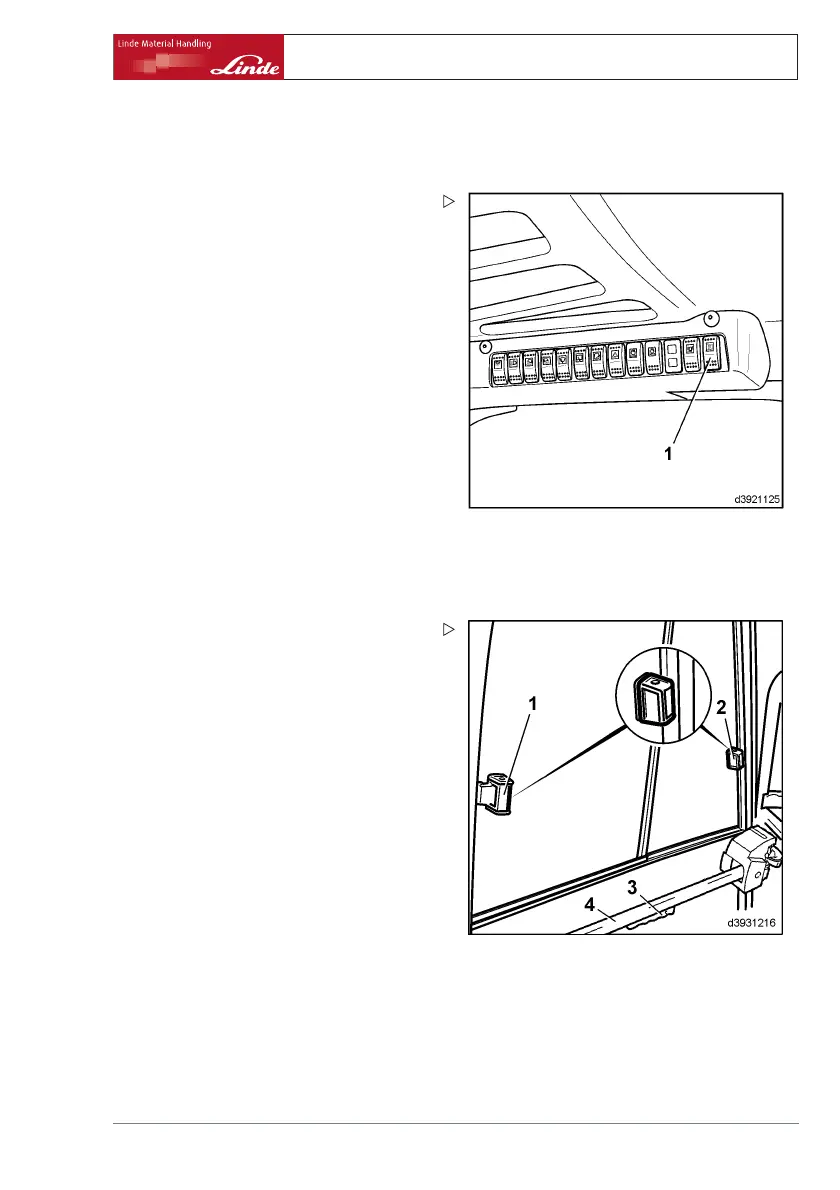 Linde Material Handling
Linde

1
d3921125

1
2
3
4
d3931216