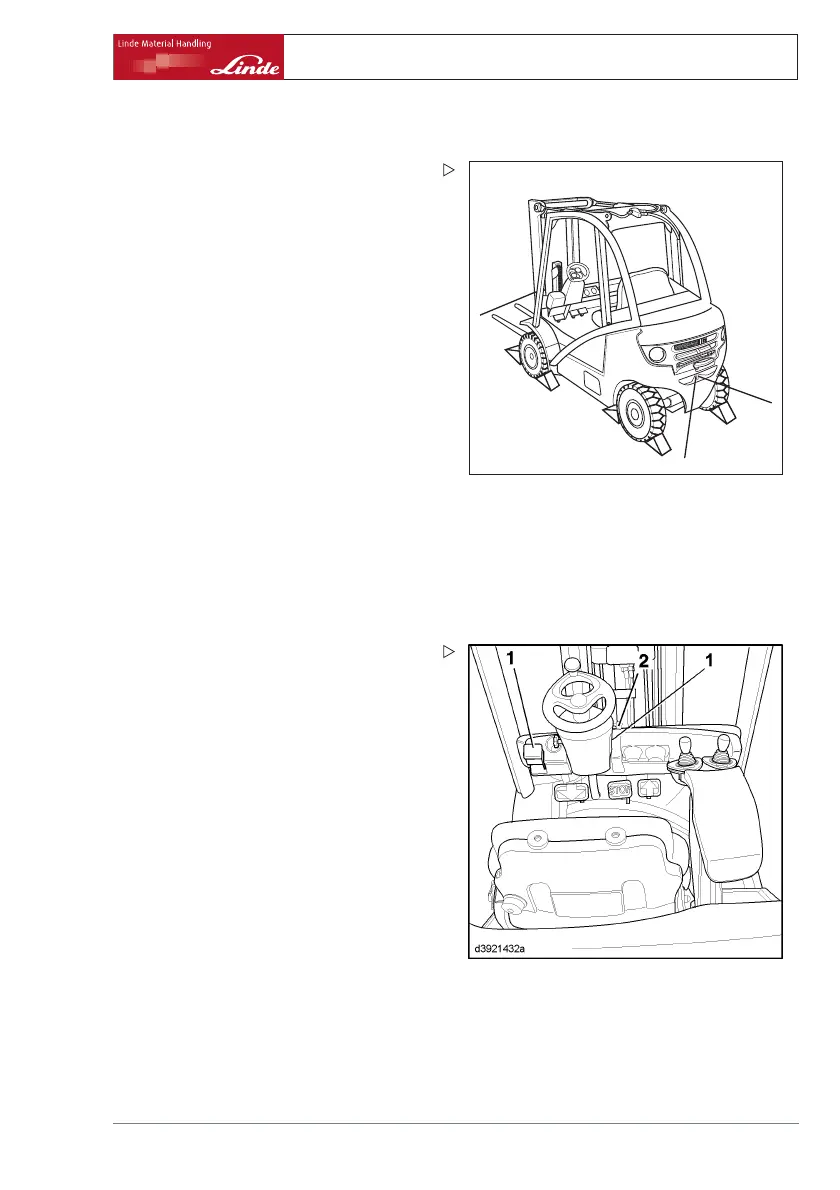 Linde Material Handling

Linde

1

2

1

STOP

d3921432a