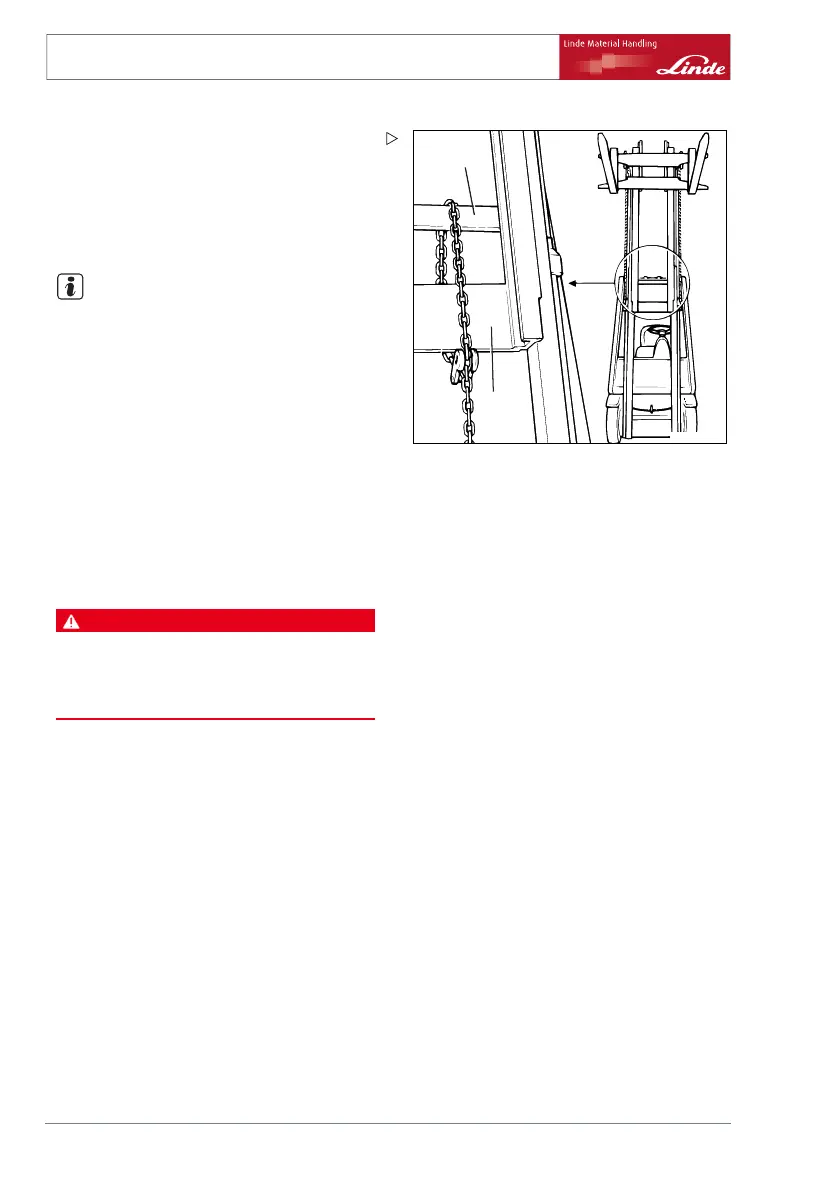 Linde Material Handling

Linde