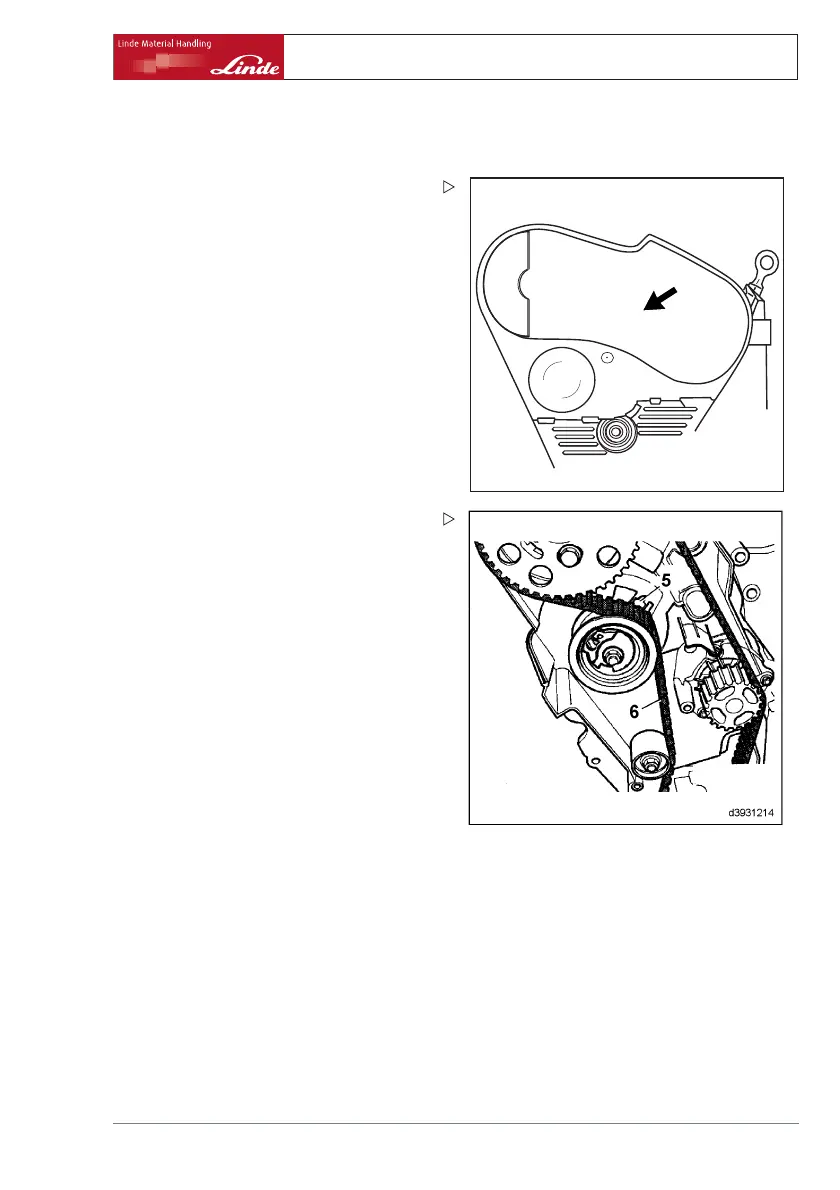 Linde Material Handling
Linde

5

6

d3931214