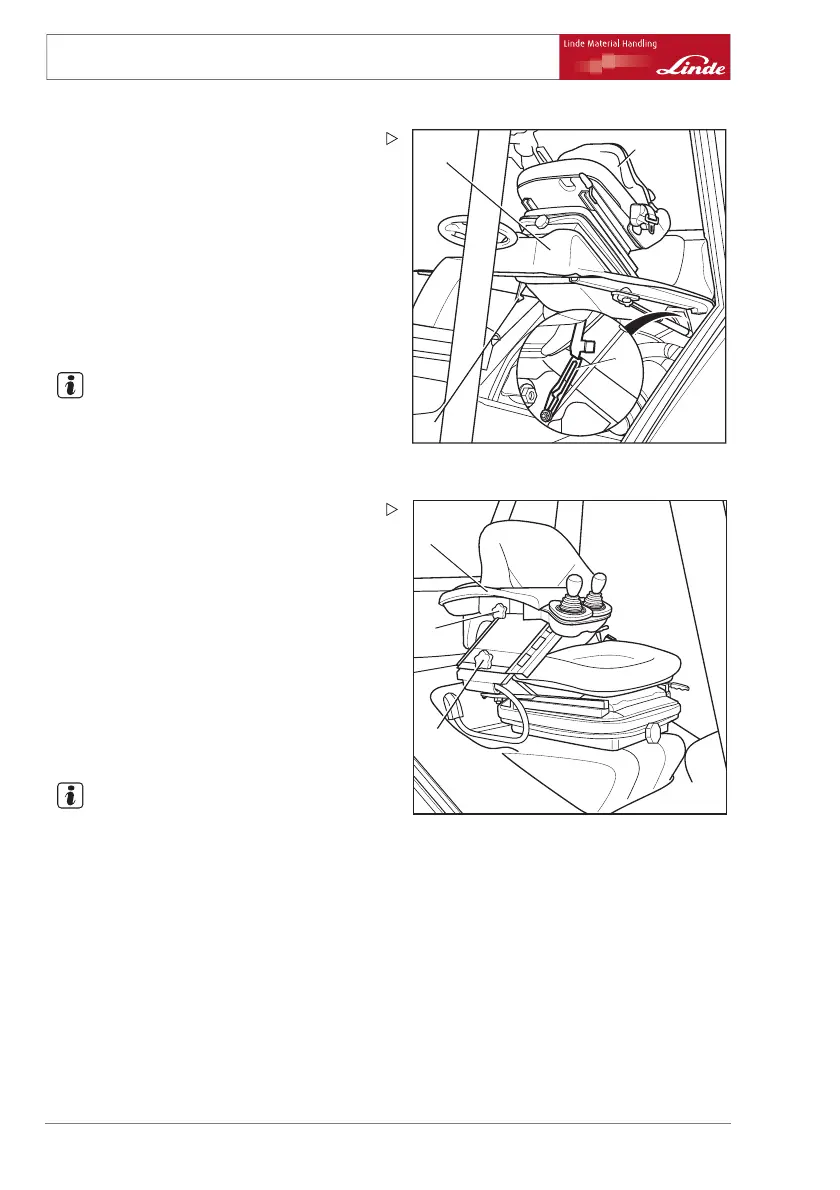 Linde Material Handling

Linde