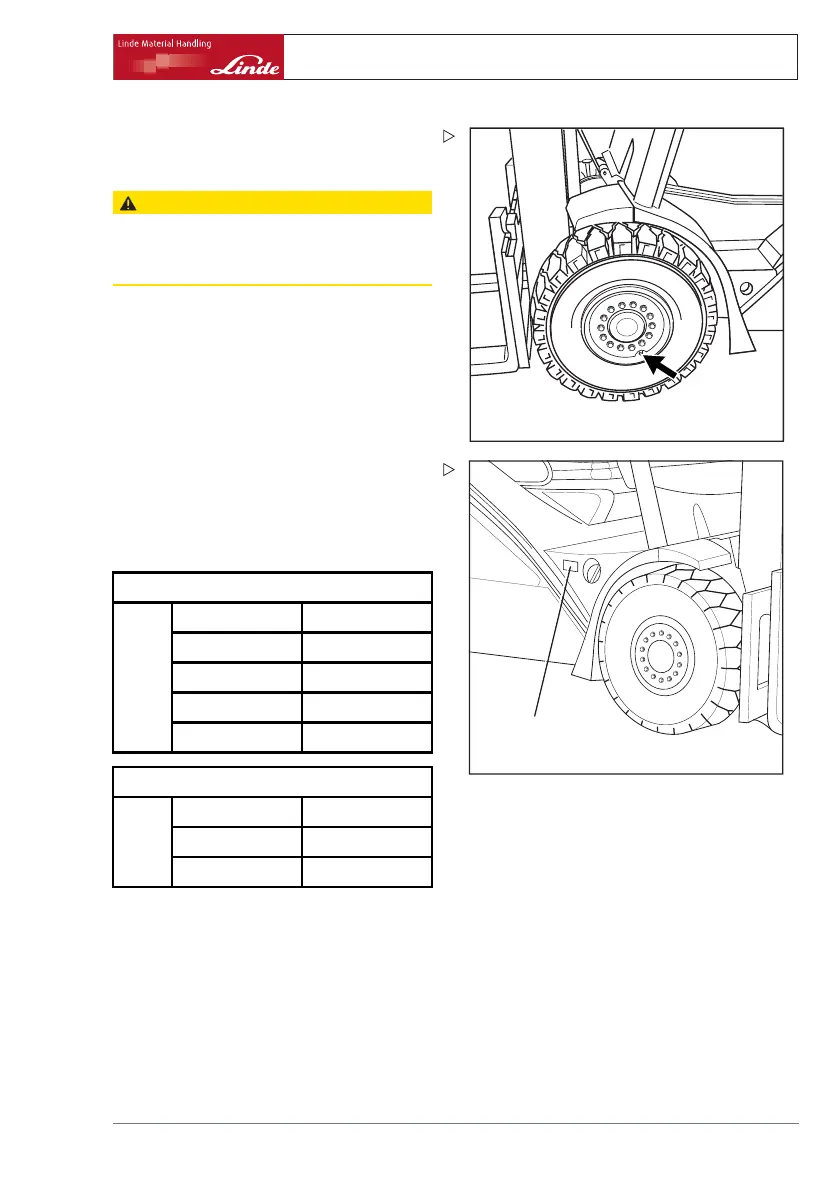 Linde Material Handling

Linde