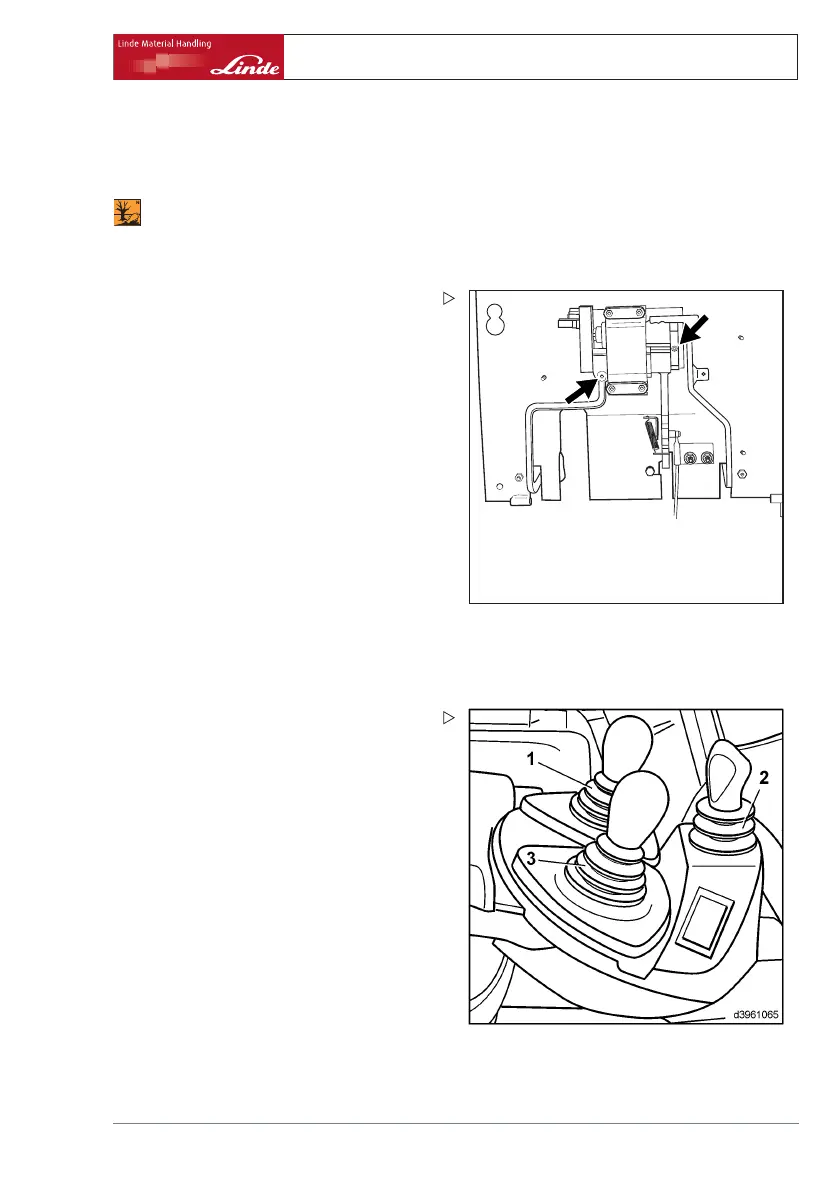 Linde Material Handling

Linde

1

2

3

d3961065