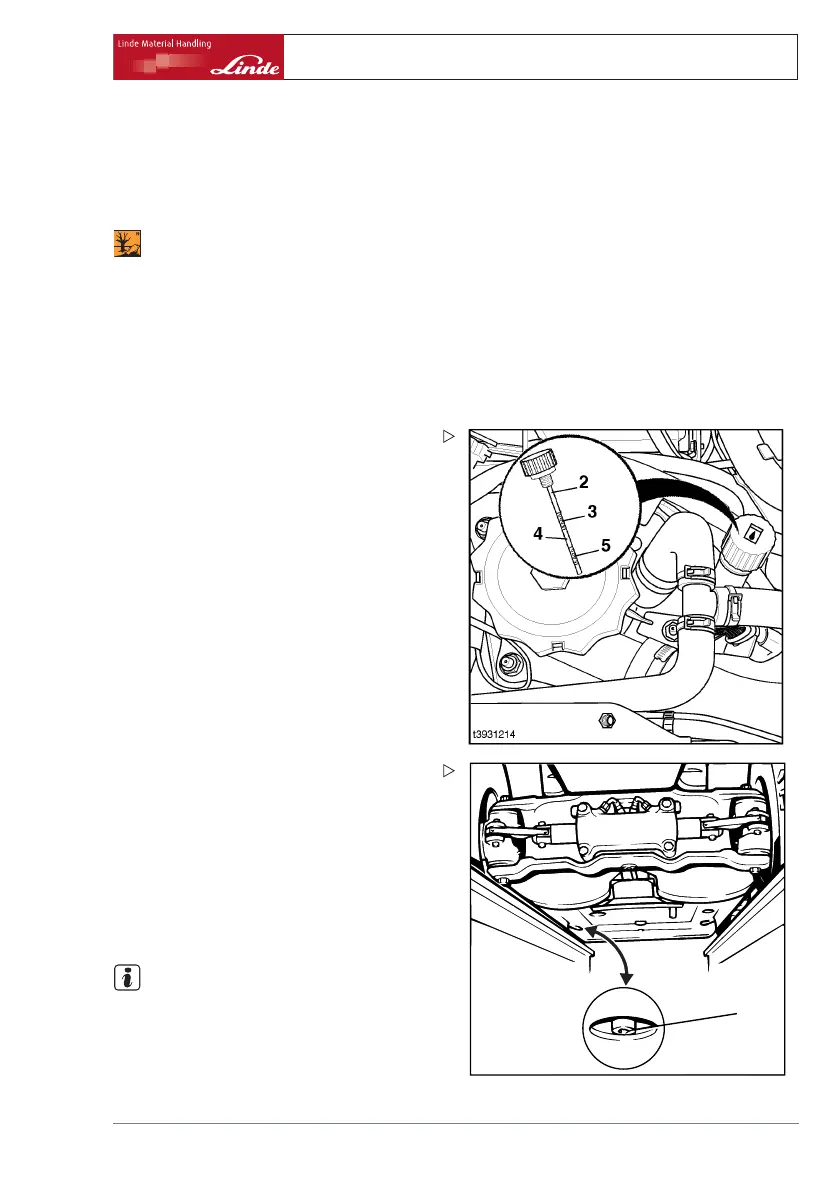 Linde Material Handling

Linde

2
3
4
5

t3931214