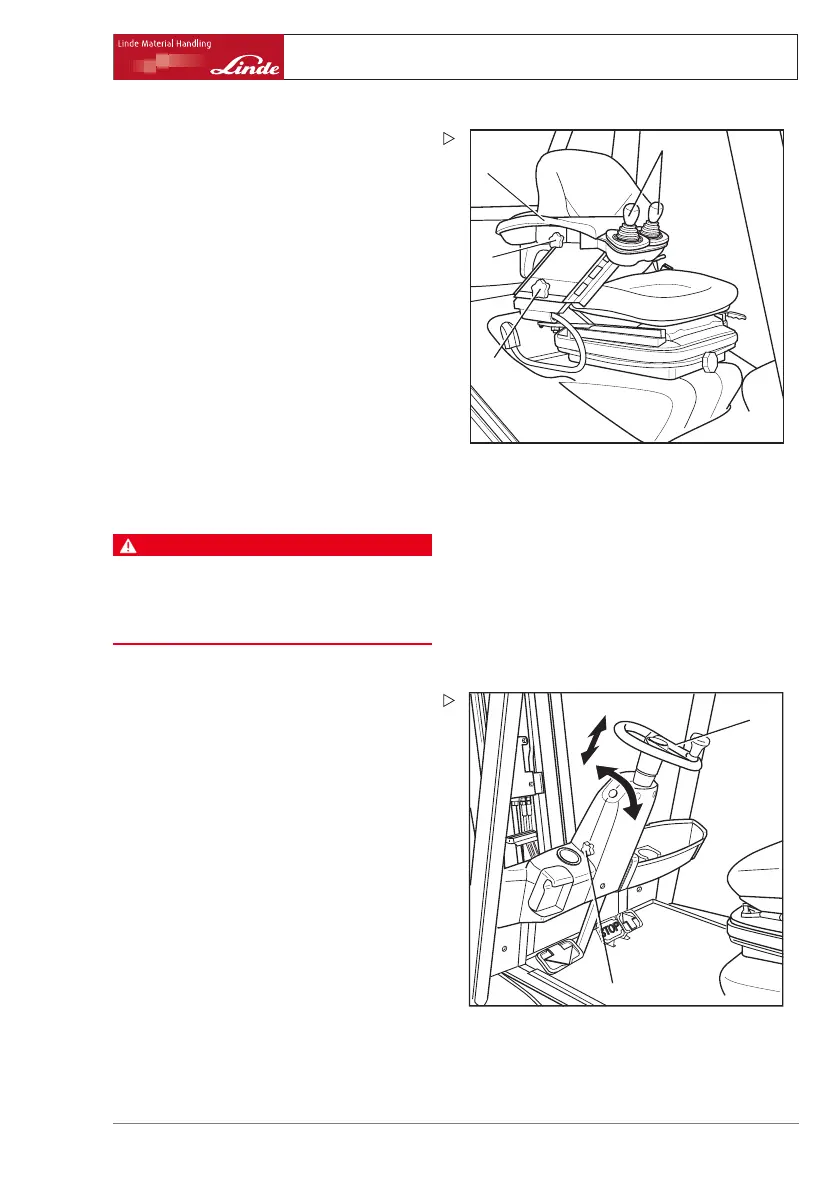 Linde Material Handling

Linde

STOP