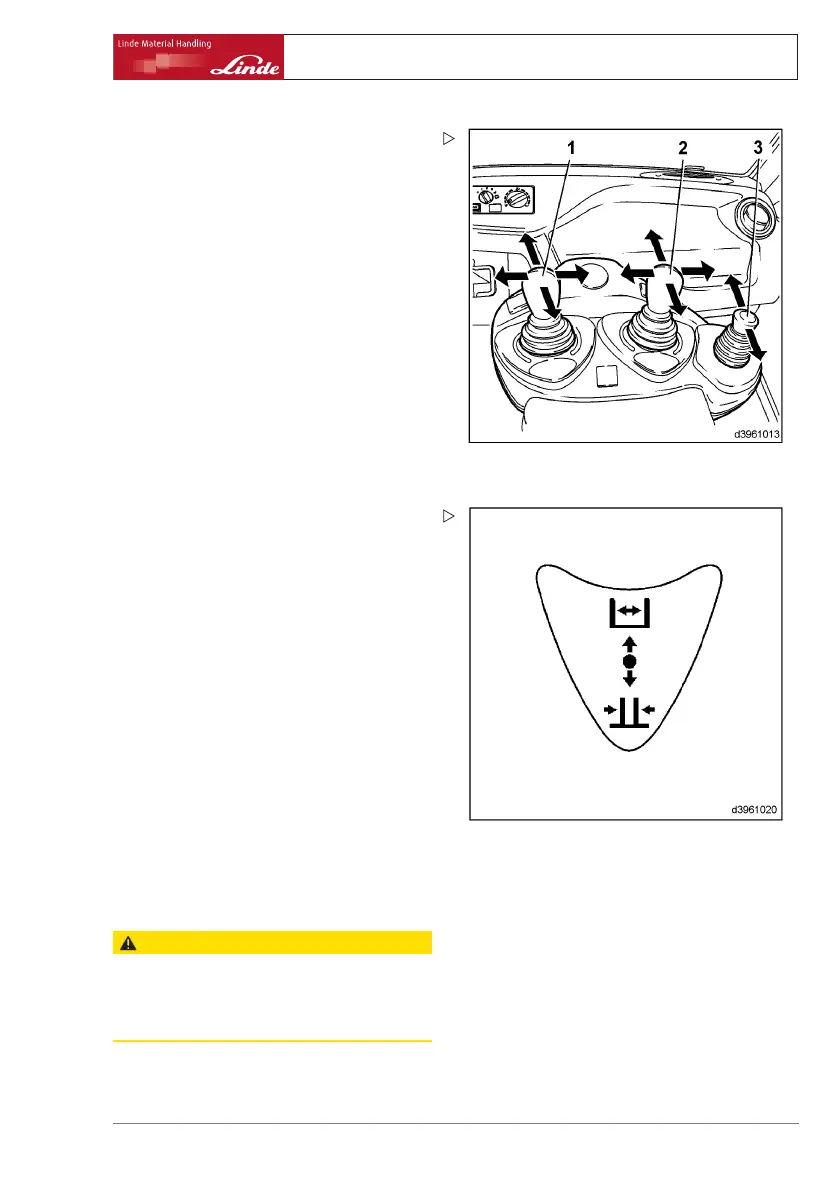 Linde Material Handling

Linde

1 2 3

d3961013

d3961020