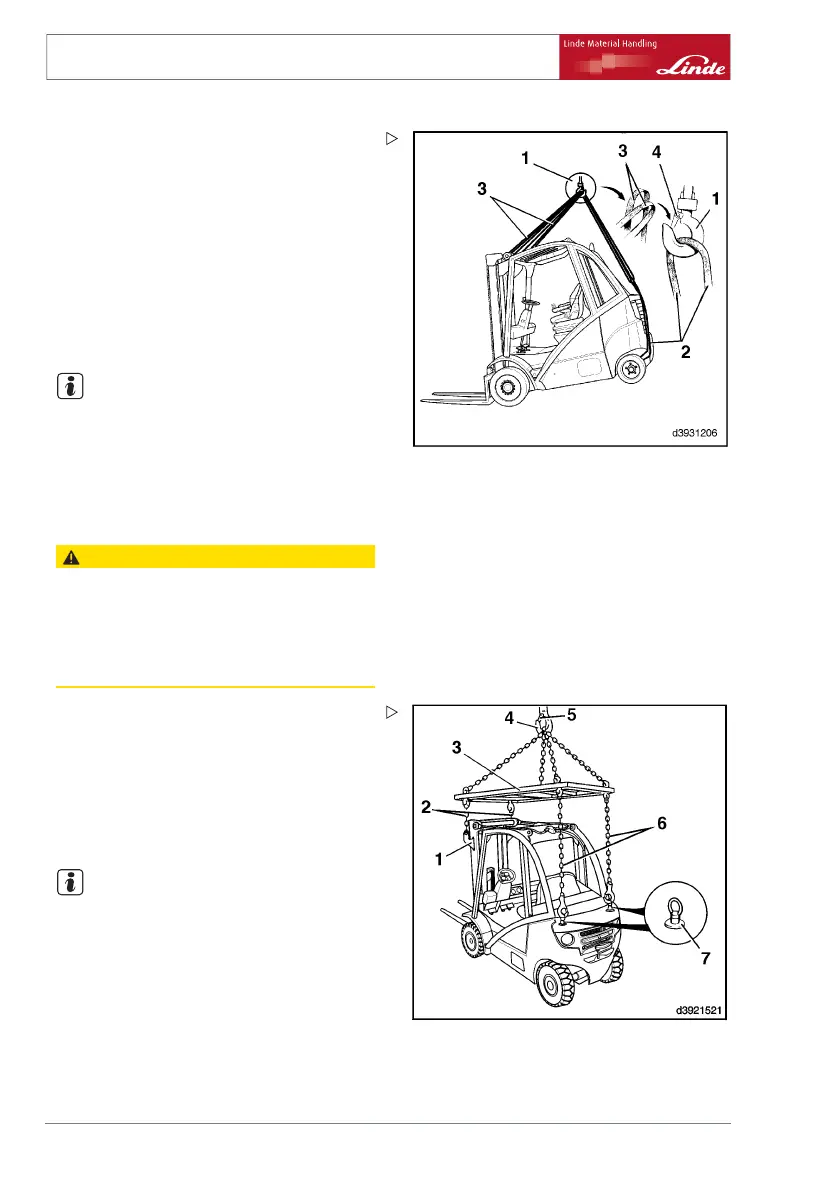 Linde Material Handling

Linde

1

3

3

4

1

2

d3931206

4

5

3

2

6

1

7

d3921521