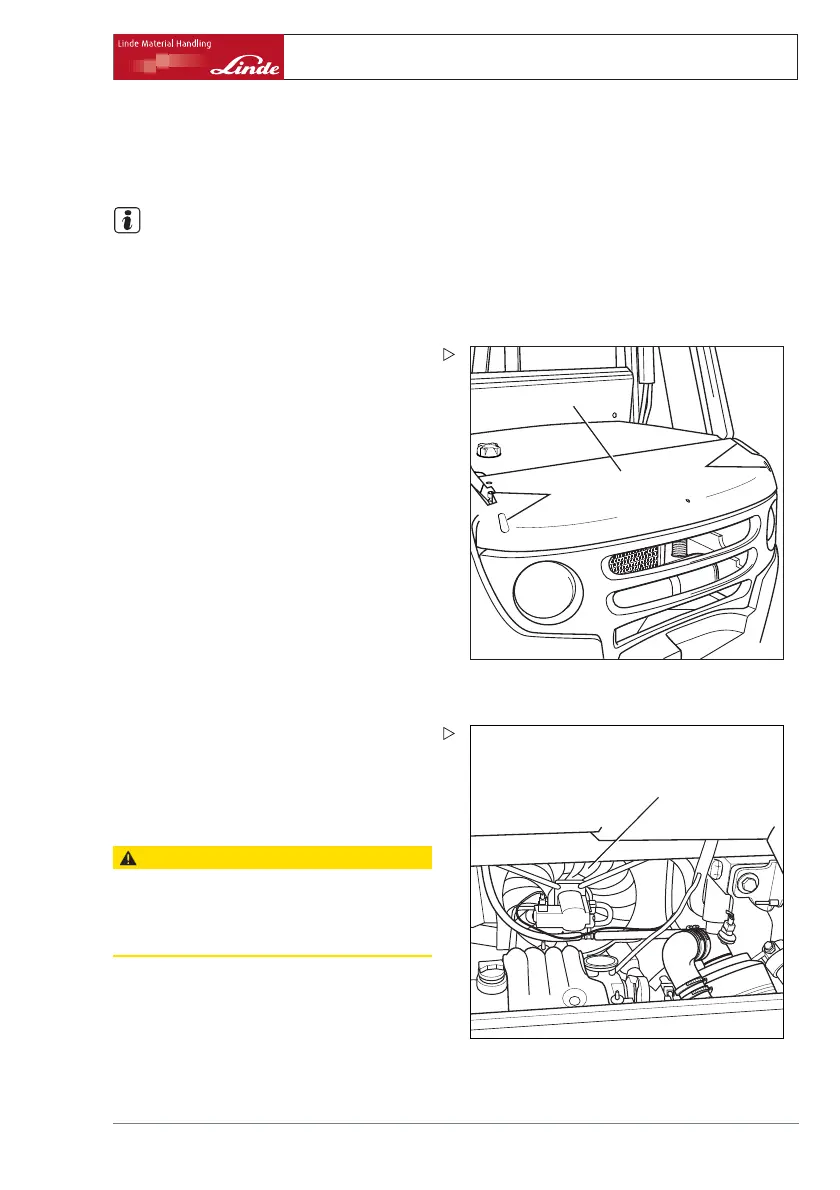 Linde Material Handling

Linde