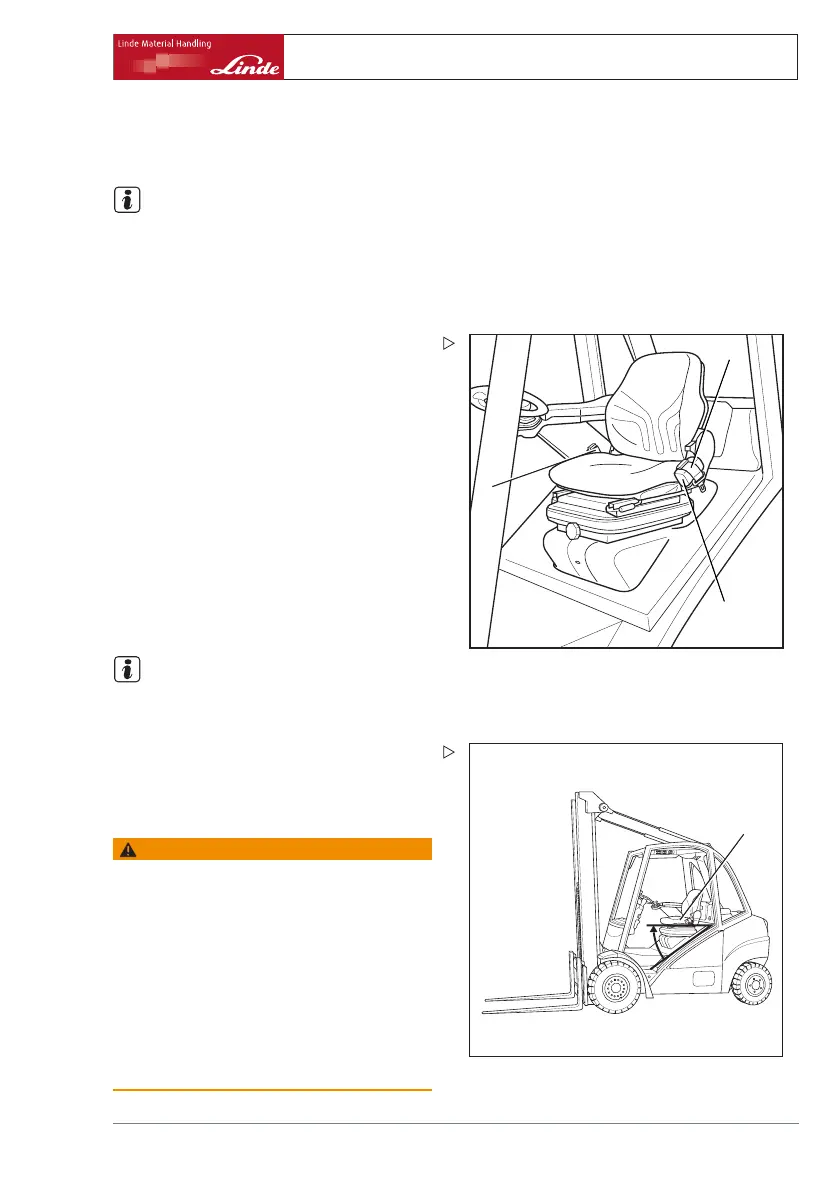 Linde Material Handling

Linde