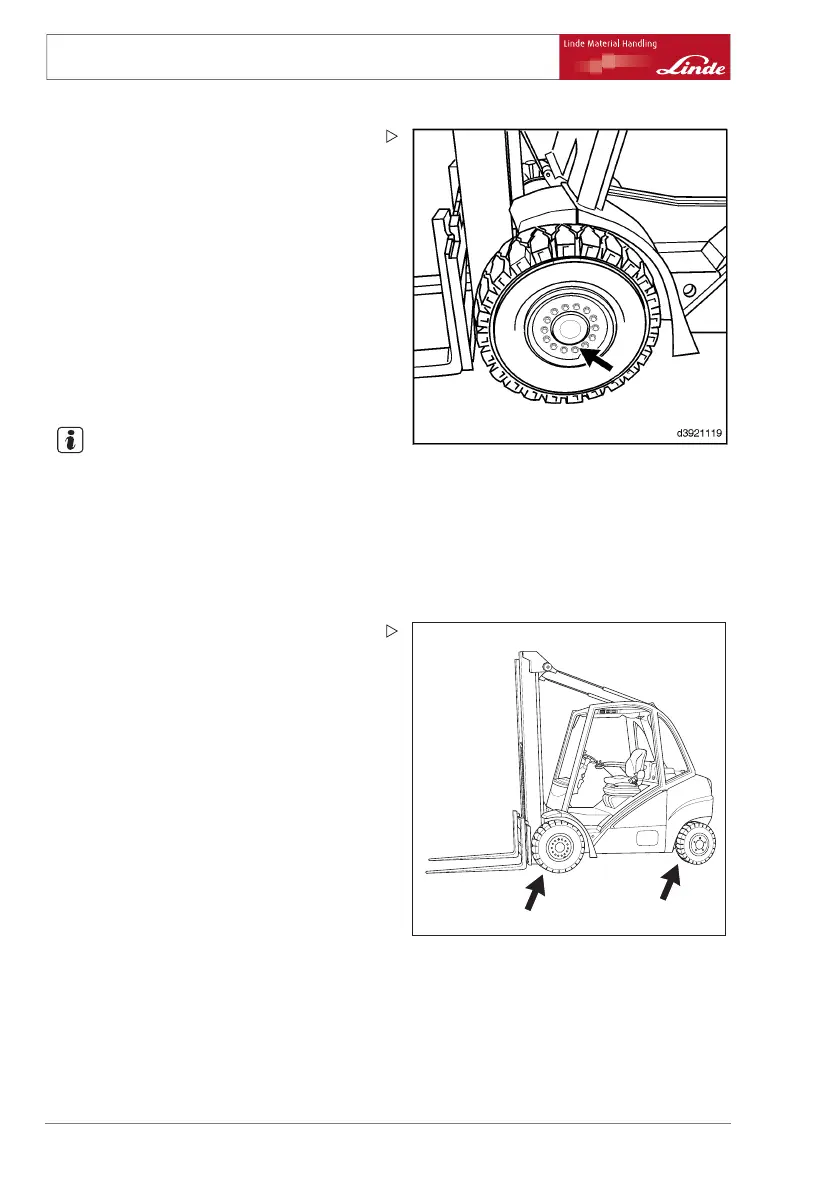 Linde Material Handling

Linde

d3921119