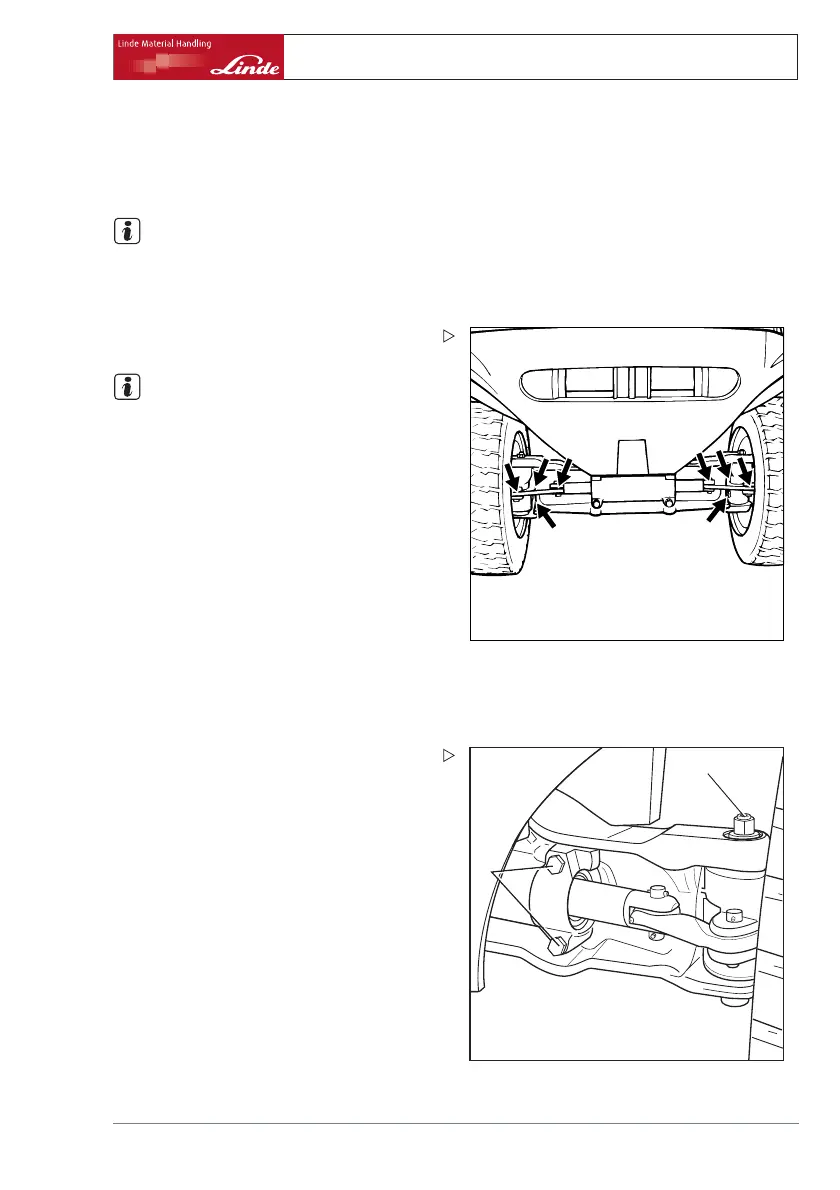 Linde Material Handling

Linde