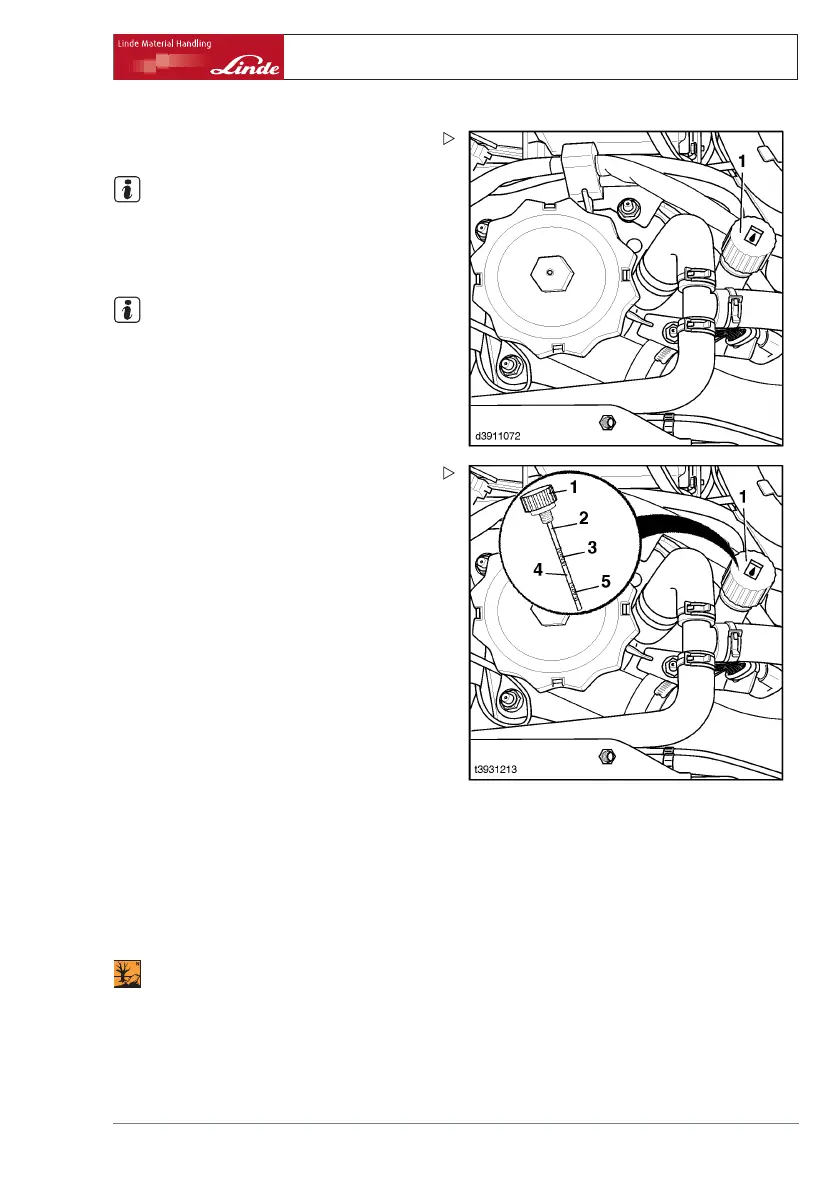 Linde Material Handling

Linde

1

d3911072

1

2

3

4

5

1

t3931213