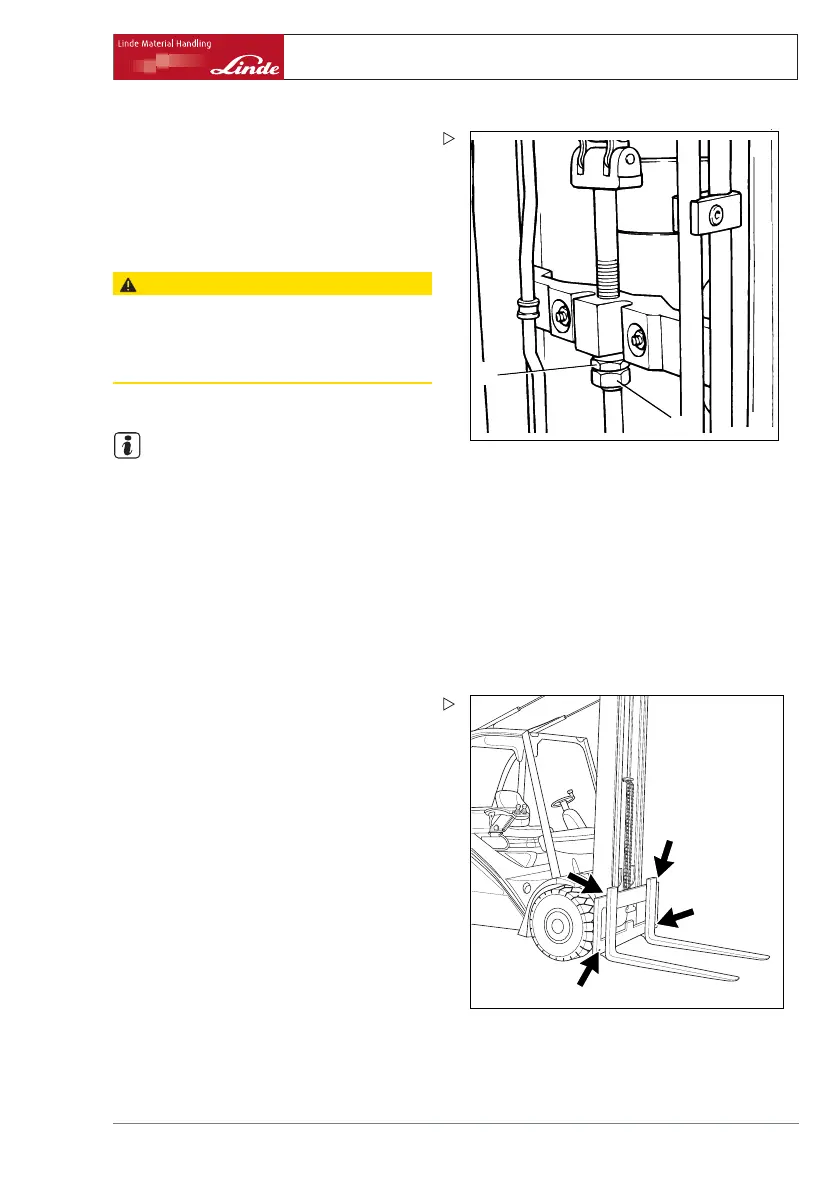 Linde Material Handling

Linde