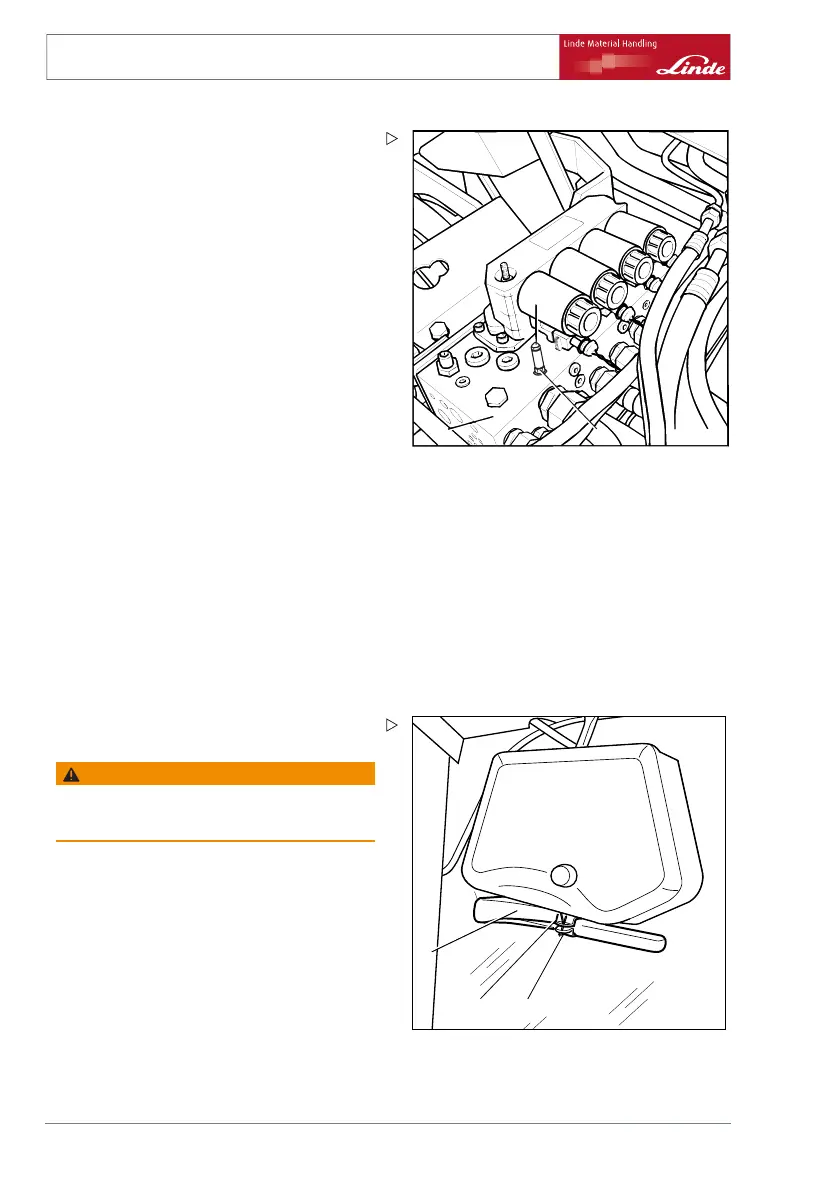 Linde Material Handling

Linde