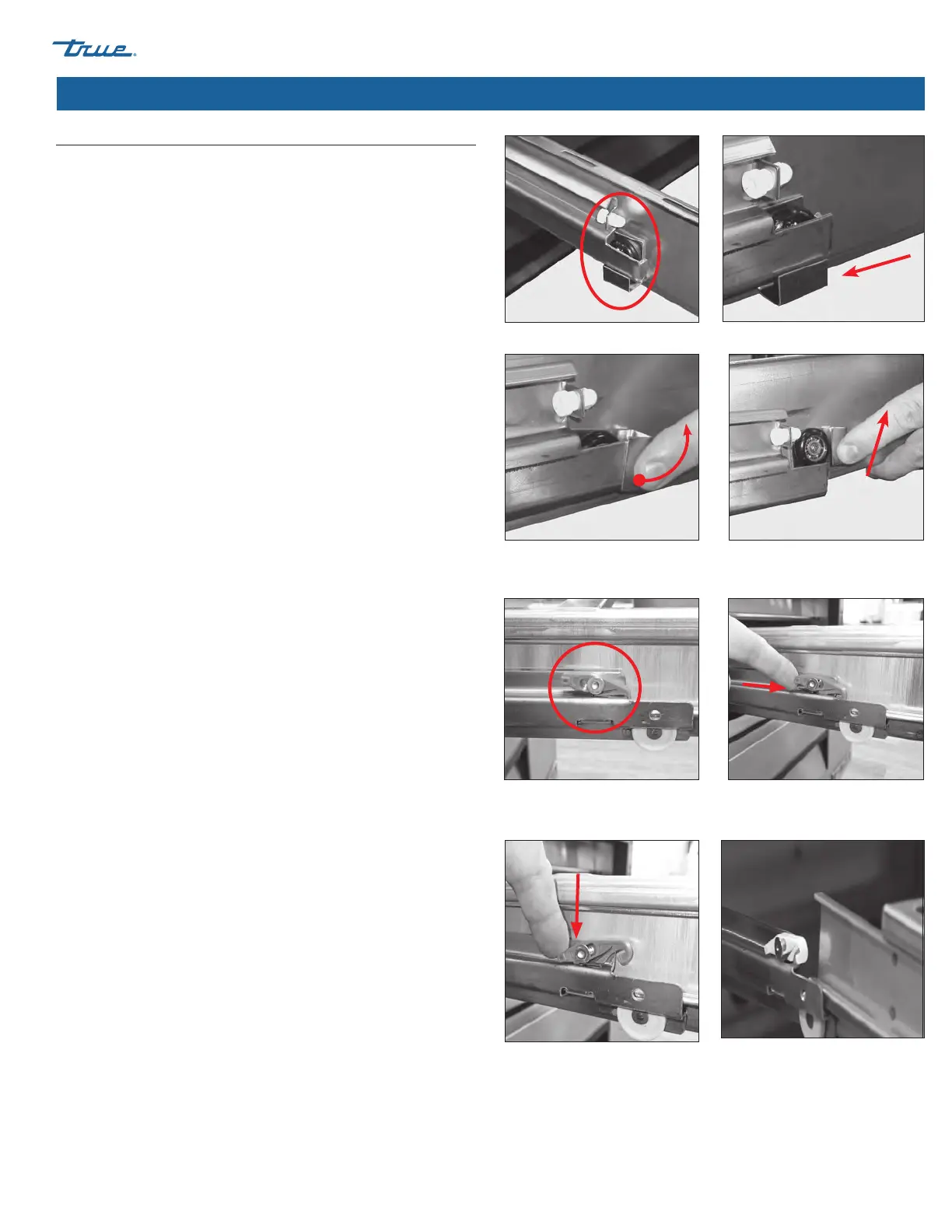 true®